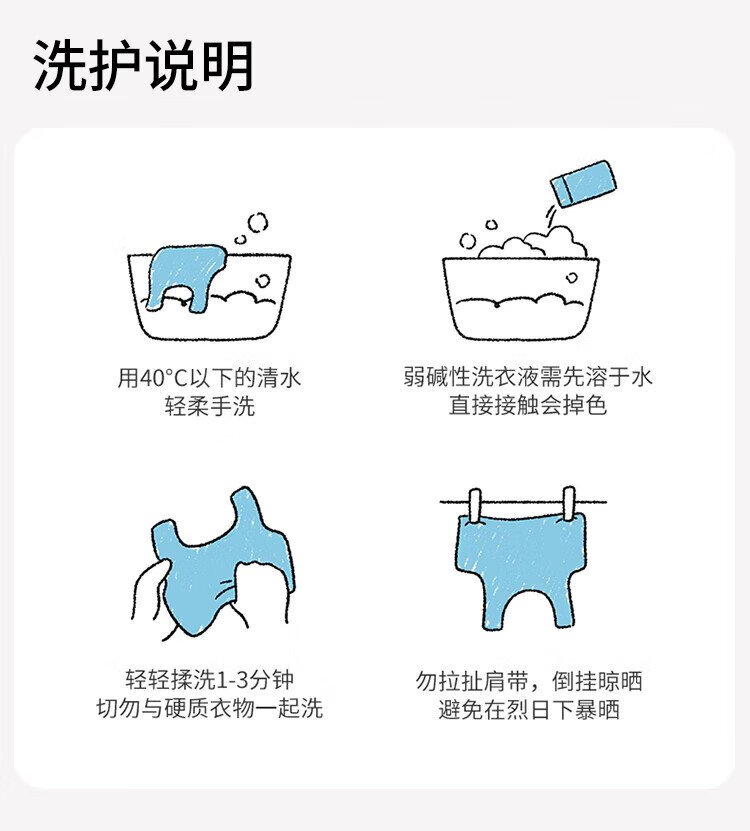 洗护说明

用40°C以下的清水
轻柔手洗

弱碱性洗衣液需先溶于水
直接接触会掉色

轻轻揉洗1-3分钟
切勿与硬质衣物一起洗

勿拉扯肩带，倒挂晾晒
避免在烈日下暴晒