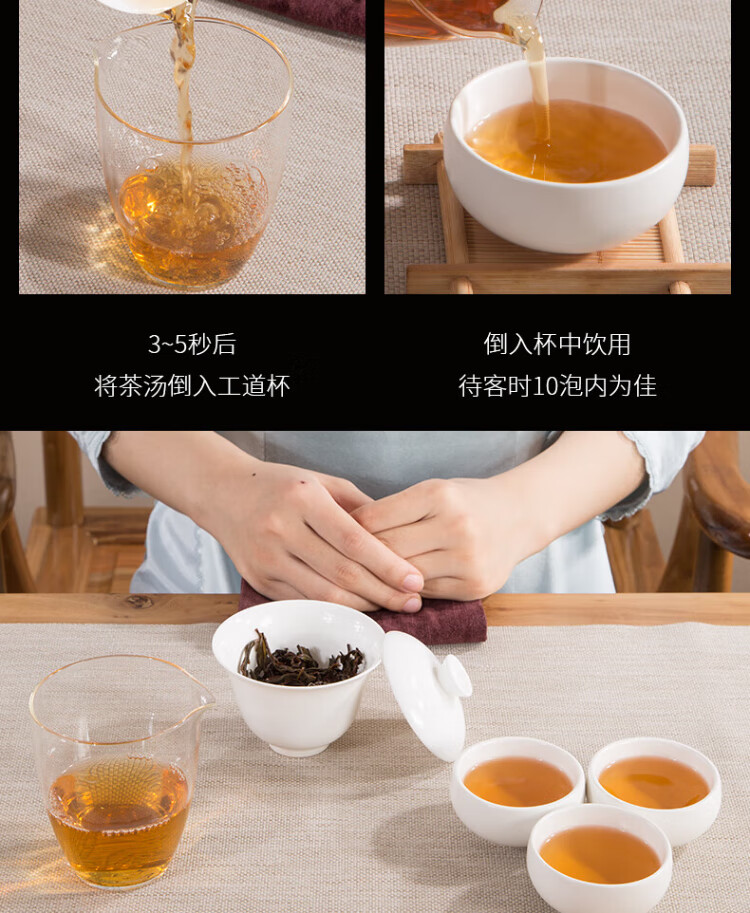 3~5秒后
将茶汤倒入工道杯

倒入杯中饮用
待客时10泡内为佳