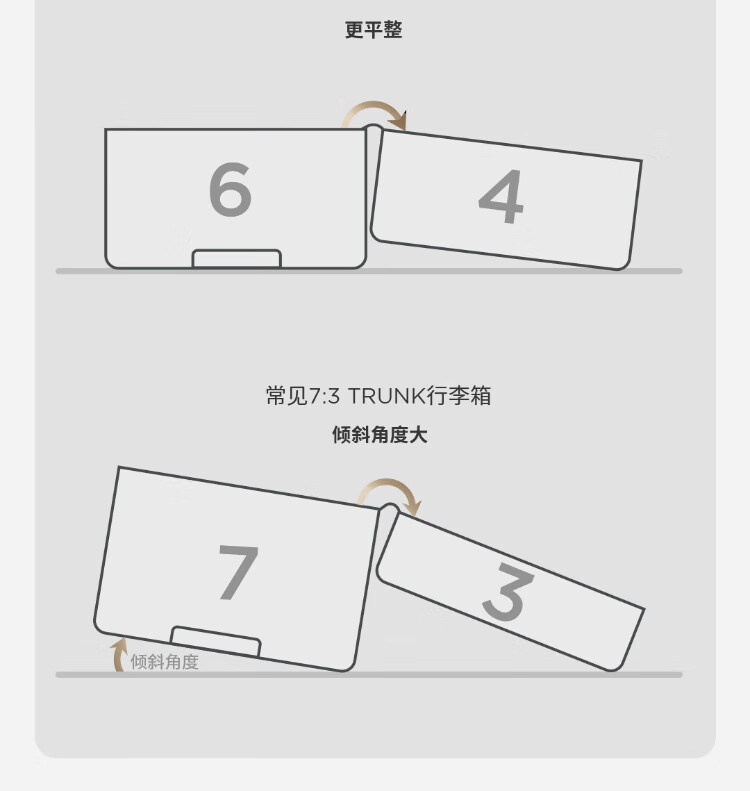 更平整

6

4

常见7:3 TRUNK行李箱
倾斜角度大

7

3

倾斜角度