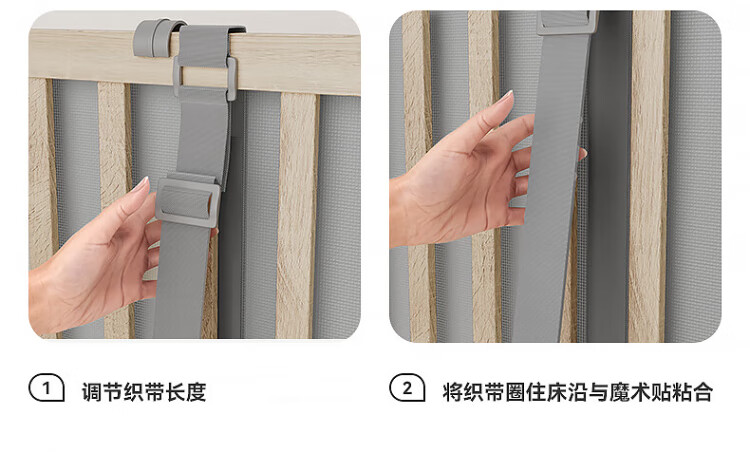 1 调节织带长度

2 将织带圈住床沿与魔术贴粘合