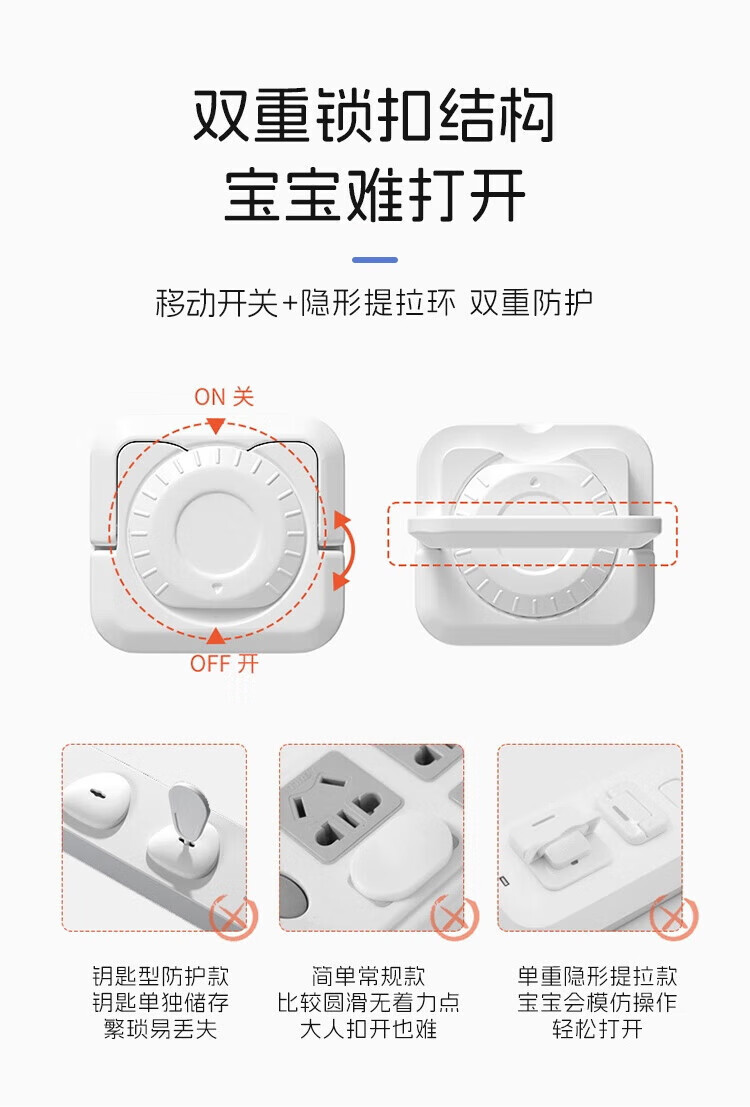 双重锁扣结构
宝宝难打开

移动开关+隐形提拉环 双重防护

ON 关

OFF 开

钥匙型防护款
钥匙单独储存
繁琐易丢失

简单常规款
比较圆滑无着力点
大人扣开也难

单重隐形提拉款
宝宝会模仿操作
轻松打开