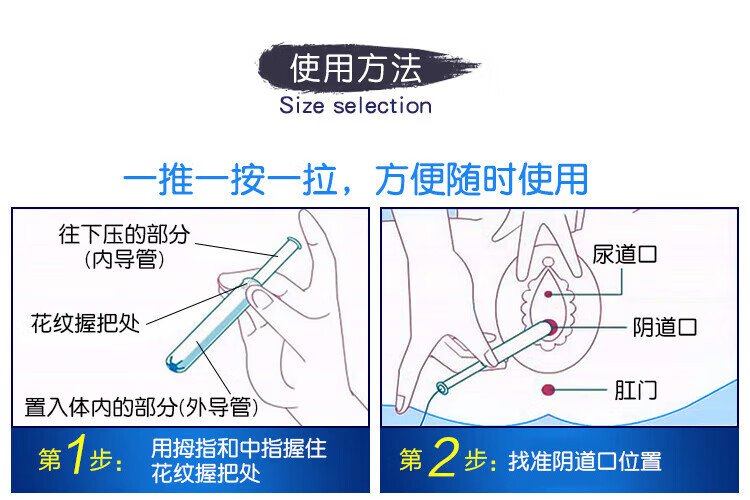 使用方法
Size selection

一推一按一拉，方便随时使用

往下压的部分
(内导管)

花纹握把处

置入体内的部分(外导管)

第1步: 用拇指和中指握住花纹握把处

尿道口

阴道口

肛门

第2步: 找准阴道口位置