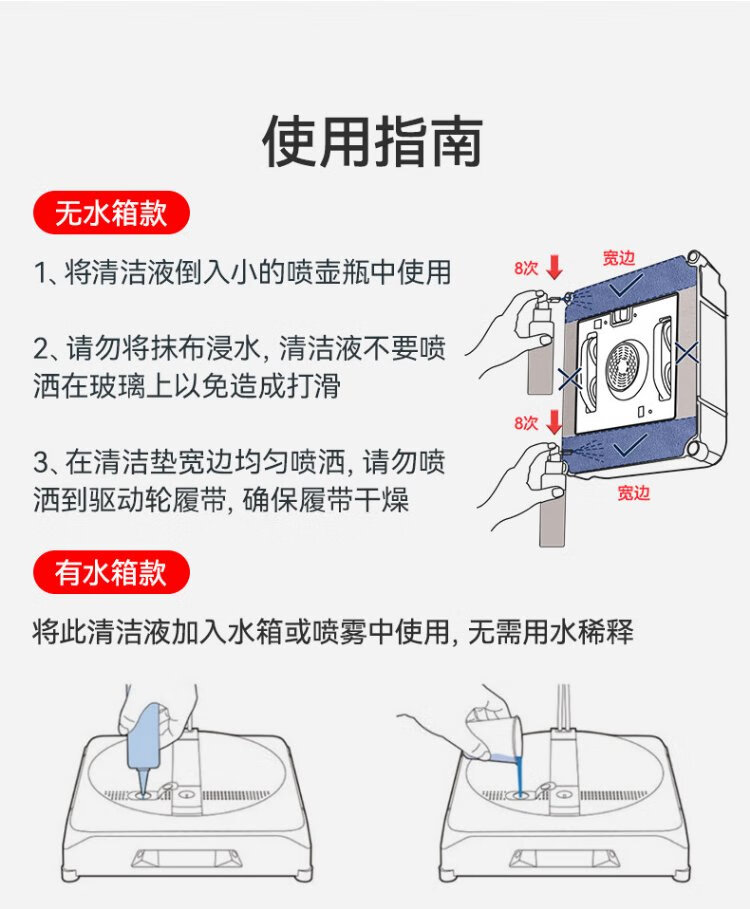 使用指南

无水箱款

1、将清洁液倒入小的喷壶瓶中使用

2、请勿将抹布浸水，清洁液不要喷洒在玻璃上以免造成打滑

3、在清洁垫宽边均匀喷洒，请勿喷洒到驱动轮履带，确保履带干燥

8次

宽边

8次

宽边

有水箱款

将此清洁液加入水箱或喷雾中使用，无需用水稀释