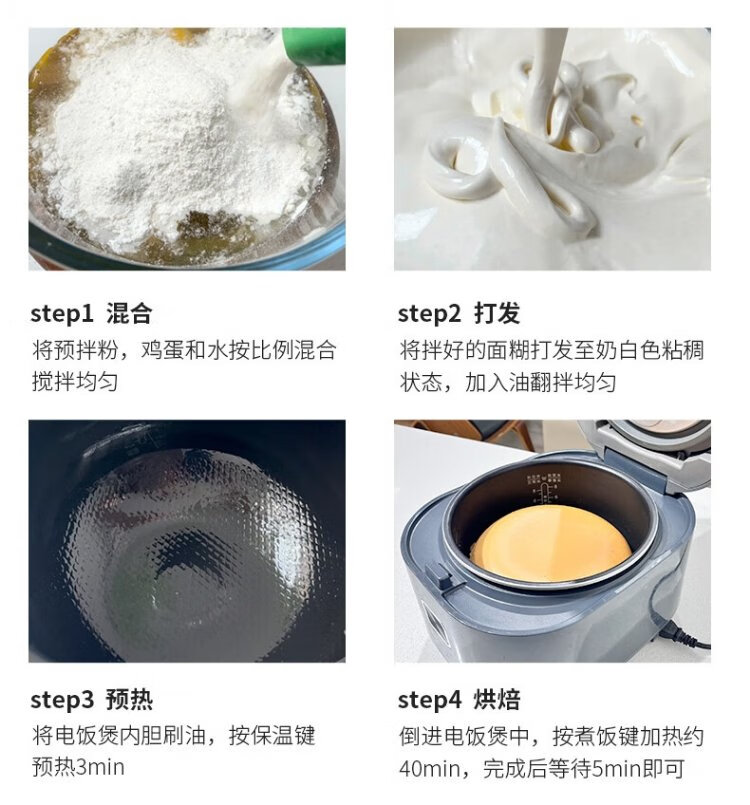 step1 混合
将预拌粉，鸡蛋和水按比例混合搅拌均匀

step2 打发
将拌好的面糊打发至奶白色粘稠状态，加入油翻拌均匀

step3 预热
将电饭煲内胆刷油，按保温键预热3min

step4 烘焙
倒进电饭煲中，按煮饭键加热约40min，完成后等待5min即可