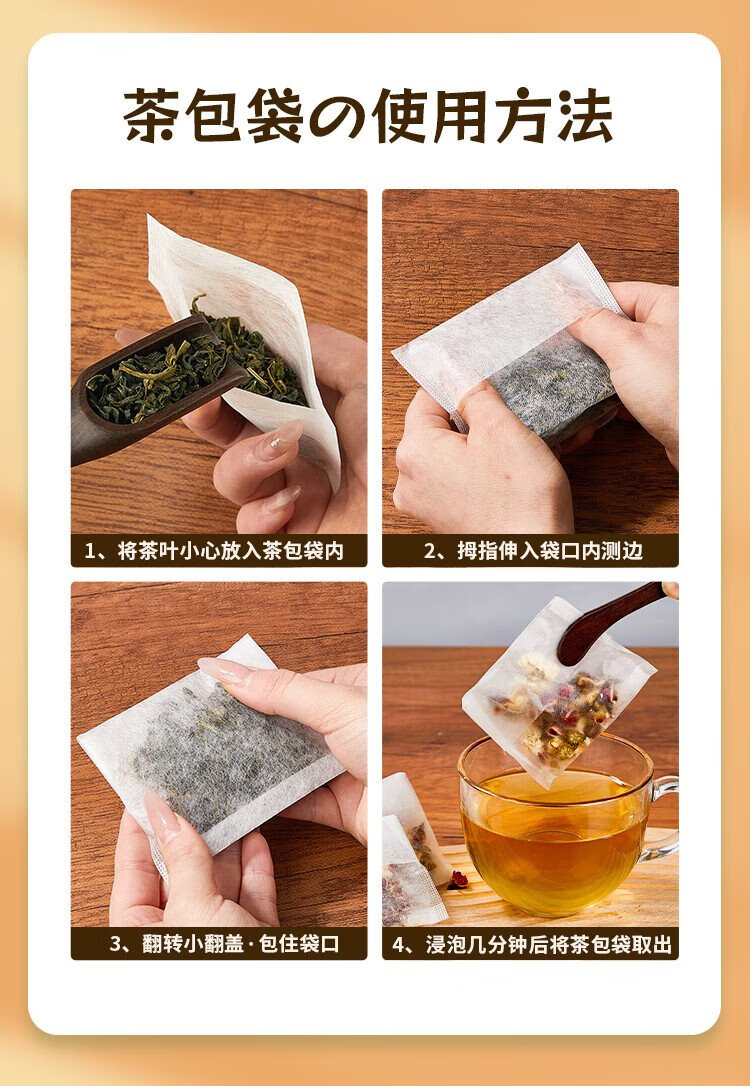 茶包袋の使用方法

1、将茶叶小心放入茶包袋内

2、拇指伸入袋口内测边

3、翻转小翻盖·包住袋口

4、浸泡几分钟后将茶包袋取出