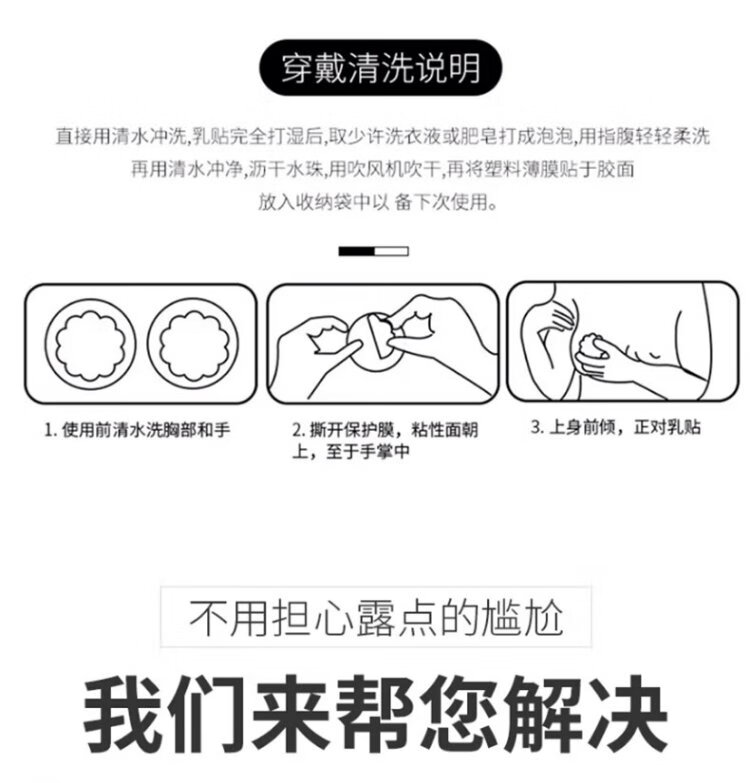 穿戴清洗说明

直接用清水冲洗,乳贴完全打湿后,取少许洗衣液或肥皂打成泡泡,用指腹轻轻柔洗
再用清水冲净,沥干水珠,用吹风机吹干,再将塑料薄膜贴于胶面
放入收纳袋中以 备下次使用。

1. 使用前清水洗胸部和手

2. 撕开保护膜，粘性面朝上，至于手掌中

3. 上身前倾，正对乳贴

不用担心露点的尴尬

我们来帮您解决