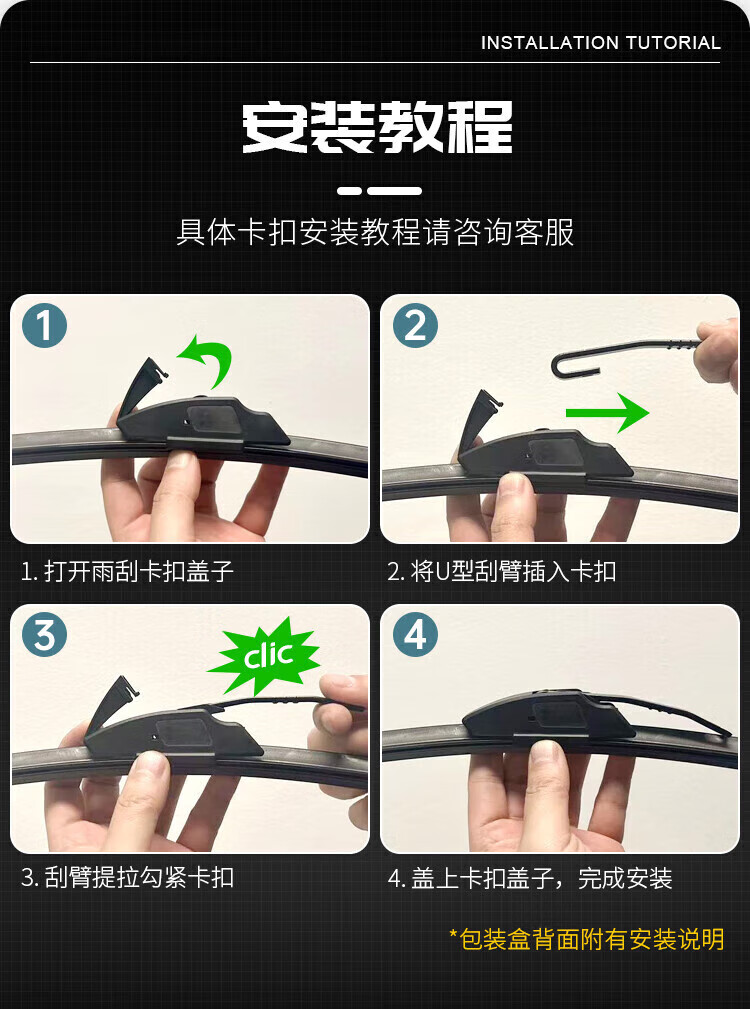 INSTALLATION TUTORIAL

安装教程

具体卡扣安装教程请咨询客服

1

1. 打开雨刮卡扣盖子

2

2. 将U型刮臂插入卡扣

3

clic

3. 刮臂提拉勾紧卡扣

4

4. 盖上卡扣盖子，完成安装

*包装盒背面附有安装说明