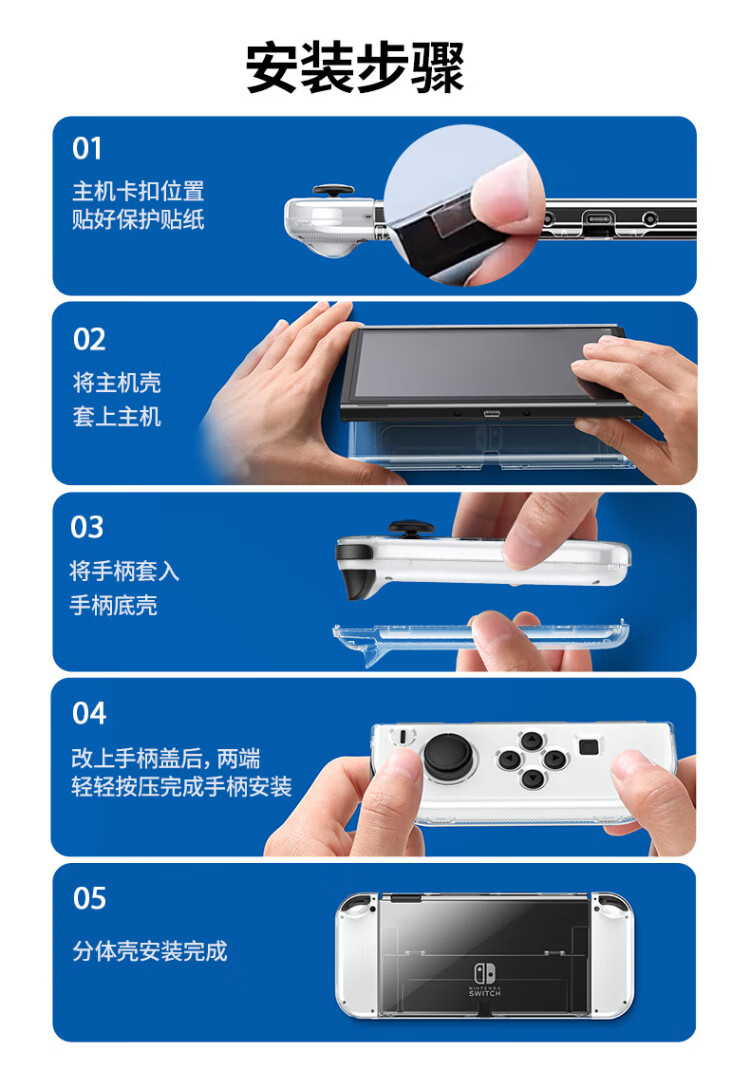 安装步骤

01
主机卡扣位置
贴好保护贴纸

02
将主机壳
套上主机

03
将手柄套入
手柄底壳

04
改上手柄盖后，两端
轻轻按压完成手柄安装

05
分体壳安装完成

NINTENDO
SWITCH