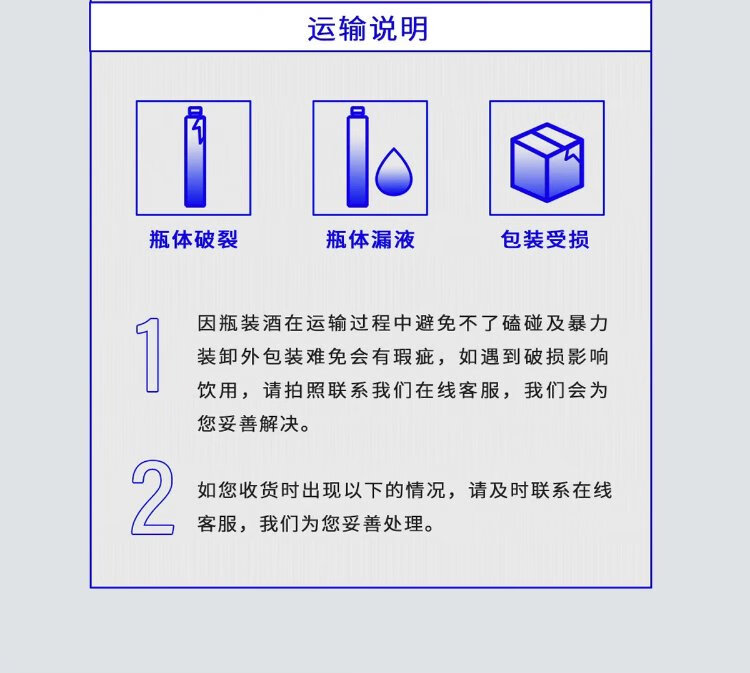 运输说明

瓶体破裂

瓶体漏液

包装受损

1

因瓶装酒在运输过程中避免不了磕碰及暴力装卸外包装难免会有瑕疵，如遇到破损影响饮用，请拍照联系我们在线客服，我们会为您妥善解决。

2

如您收货时出现以下的情况，请及时联系在线客服，我们为您妥善处理。