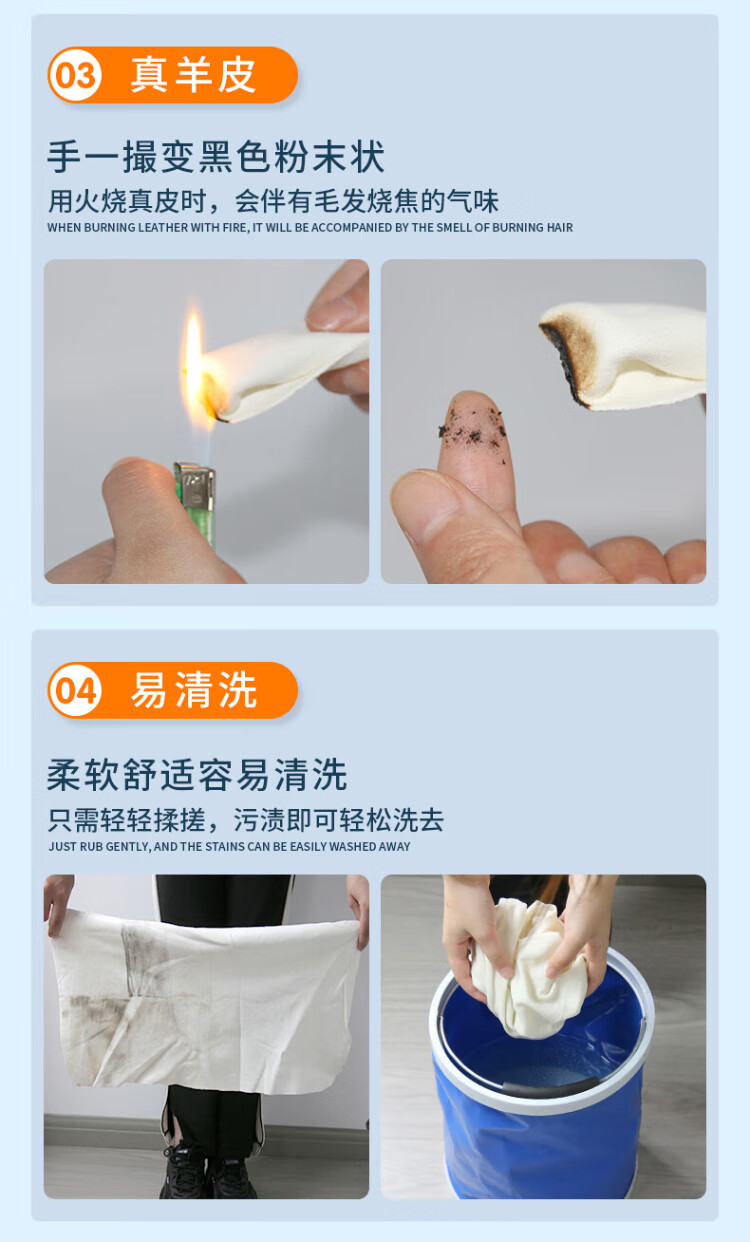 03 真羊皮

手一撮变黑色粉末状

用火烧真皮时，会伴有毛发烧焦的气味

WHEN BURNING LEATHER WITH FIRE, IT WILL BE ACCOMPANIED BY THE SMELL OF BURNING HAIR

04 易清洗

柔软舒适容易清洗

只需轻轻揉搓，污渍即可轻松洗去

JUST RUB GENTLY, AND THE STAINS CAN BE EASILY WASHED AWAY