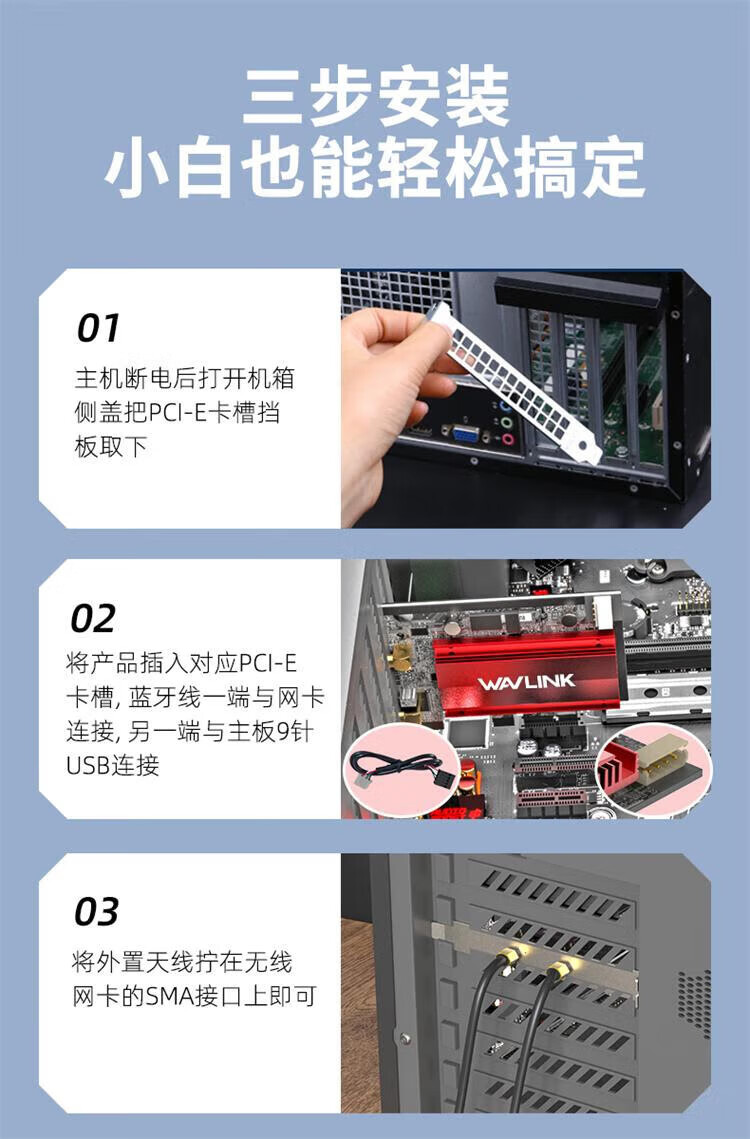 三步安装
小白也能轻松搞定

01
主机断电后打开机箱侧盖把PCI-E卡槽挡板取下

02
将产品插入对应PCI-E卡槽, 蓝牙线一端与网卡连接, 另一端与主板9针USB连接

WAVLINK

03
将外置天线拧在无线网卡的SMA接口上即可