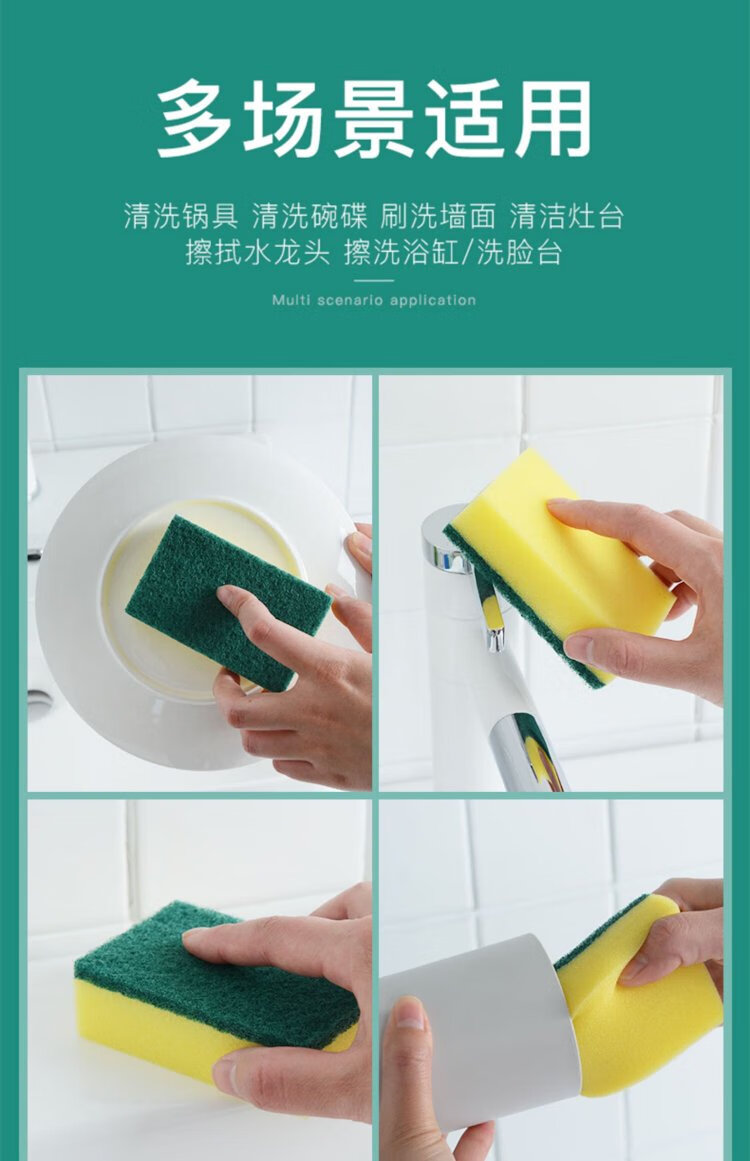 多场景适用

清洗锅具 清洗碗碟 刷洗墙面 清洁灶台
擦拭水龙头 擦洗浴缸/洗脸台

Multi scenario application