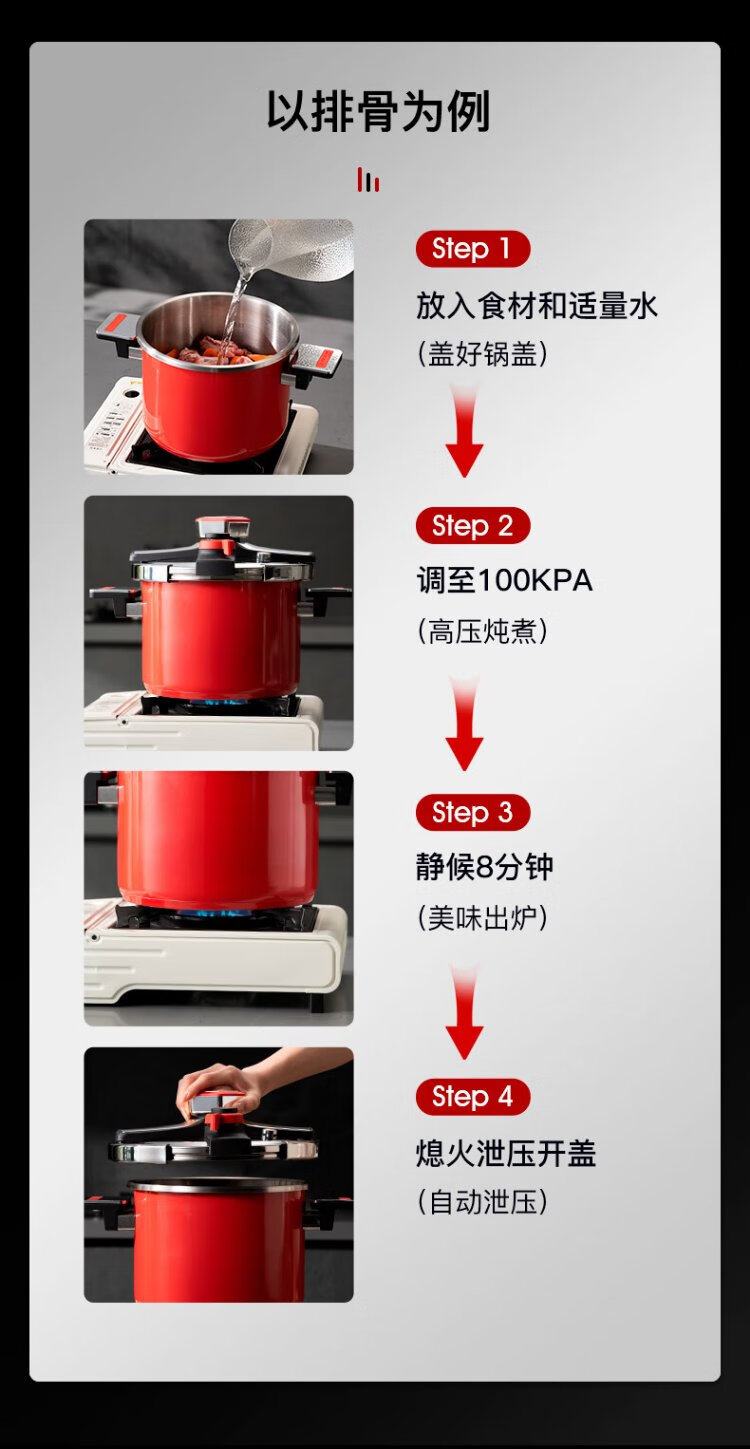 以排骨为例

Step 1
放入食材和适量水
(盖好锅盖)

Step 2
调至100KPA
(高压炖煮)

Step 3
静候8分钟
(美味出炉)

Step 4
熄火泄压开盖
(自动泄压)