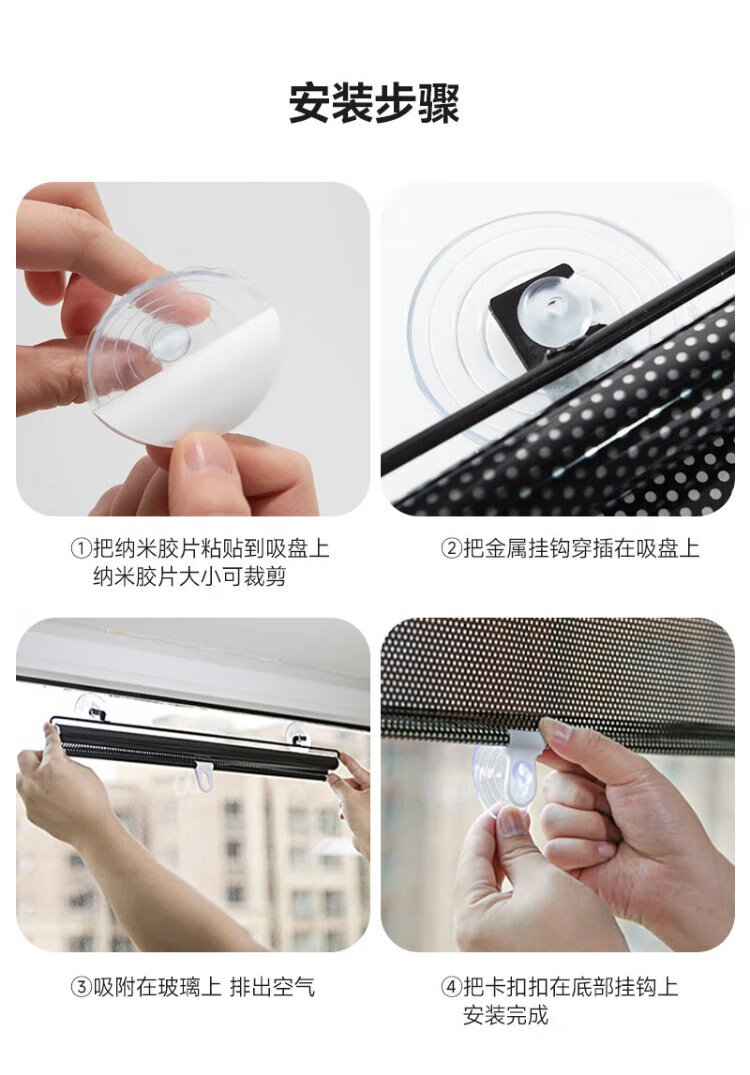 安装步骤

①把纳米胶片粘贴到吸盘上
纳米胶片大小可裁剪

②把金属挂钩穿插在吸盘上

③吸附在玻璃上 排出空气

④把卡扣扣在底部挂钩上
安装完成