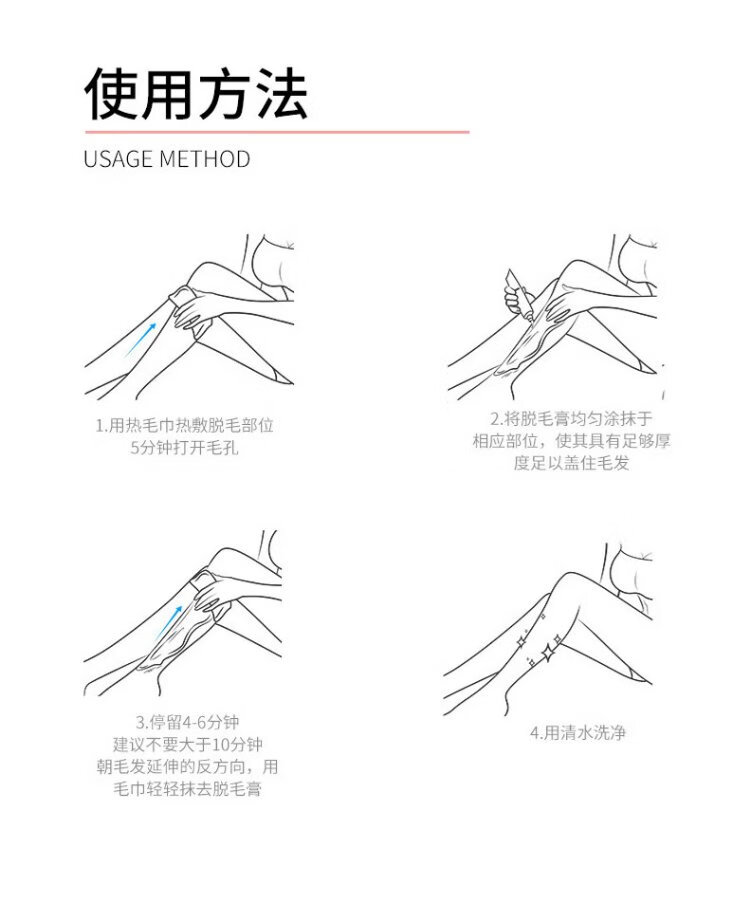 使用方法

USAGE METHOD

1.用热毛巾热敷脱毛部位
5分钟打开毛孔

2.将脱毛膏均匀涂抹于
相应部位，使其具有足够厚
度足以盖住毛发

3.停留4-6分钟
建议不要大于10分钟
朝毛发延伸的反方向，用
毛巾轻轻抹去脱毛膏

4.用清水洗净