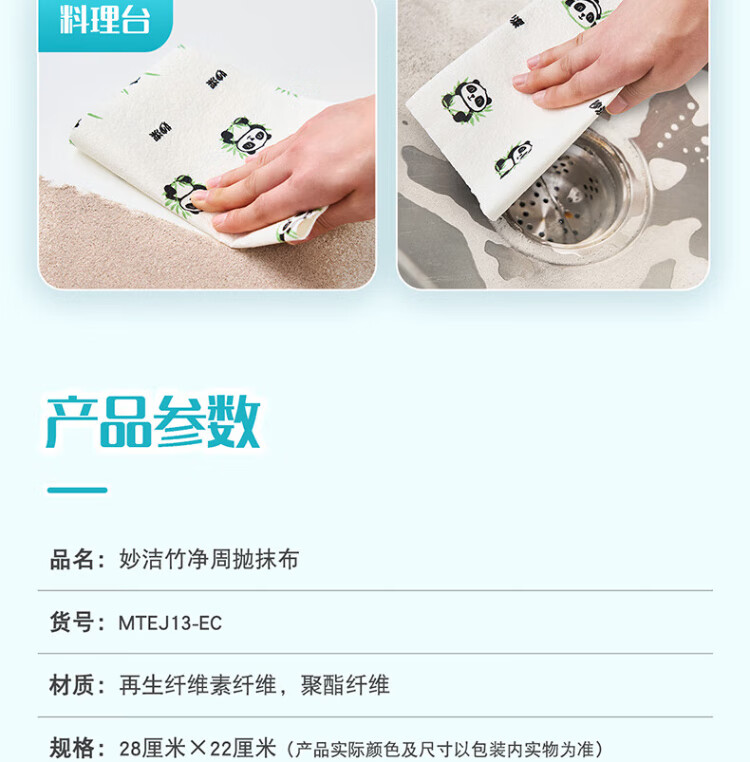 料理台

产品参数

品名：妙洁竹净周抛抹布

货号：MTEJ13-EC

材质：再生纤维素纤维，聚酯纤维

规格：28厘米×22厘米（产品实际颜色及尺寸以包装内实物为准）