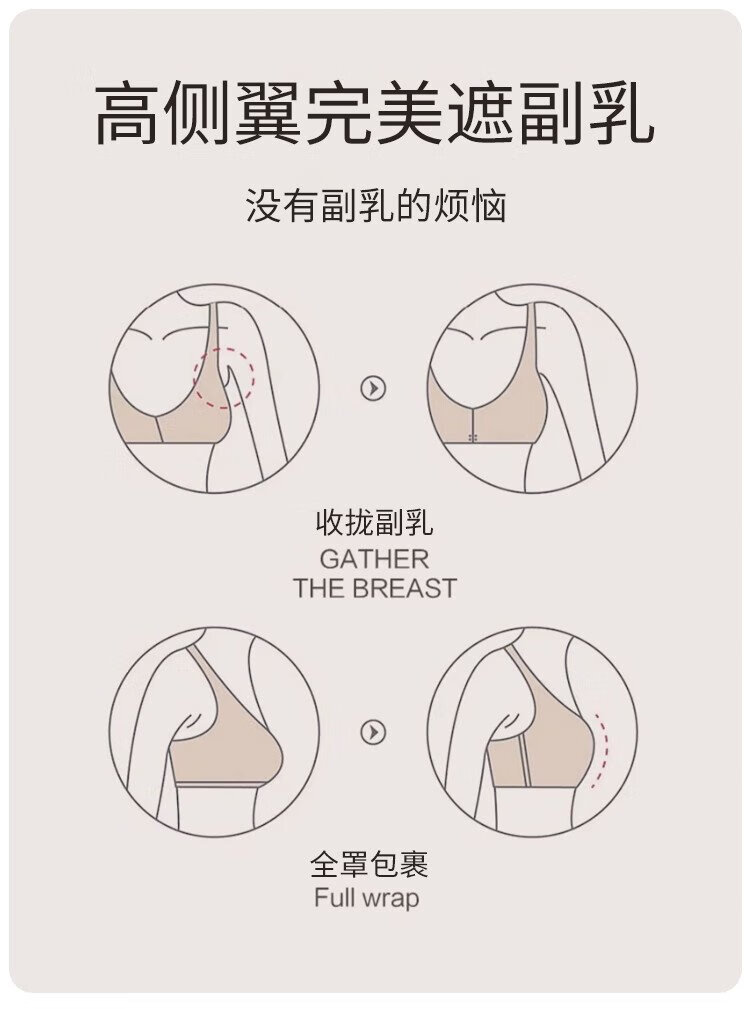 高侧翼完美遮副乳

没有副乳的烦恼

收拢副乳
GATHER
THE BREAST

全罩包裹
Full wrap