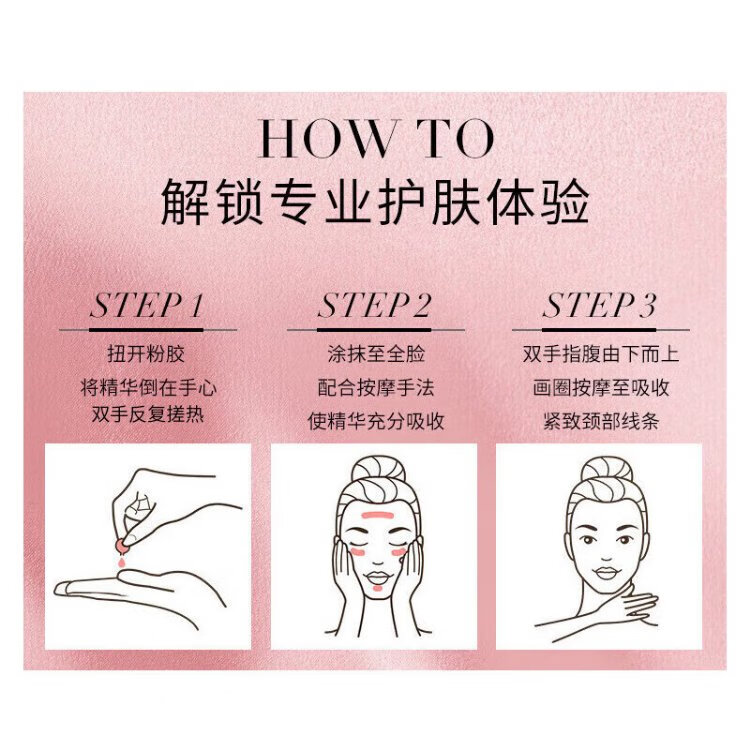 HOW TO
解锁专业护肤体验

STEP 1
扭开粉胶
将精华倒在手心
双手反复搓热

STEP 2
涂抹至全脸
配合按摩手法
使精华充分吸收

STEP 3
双手指腹由下而上
画圈按摩至吸收
紧致颈部线条