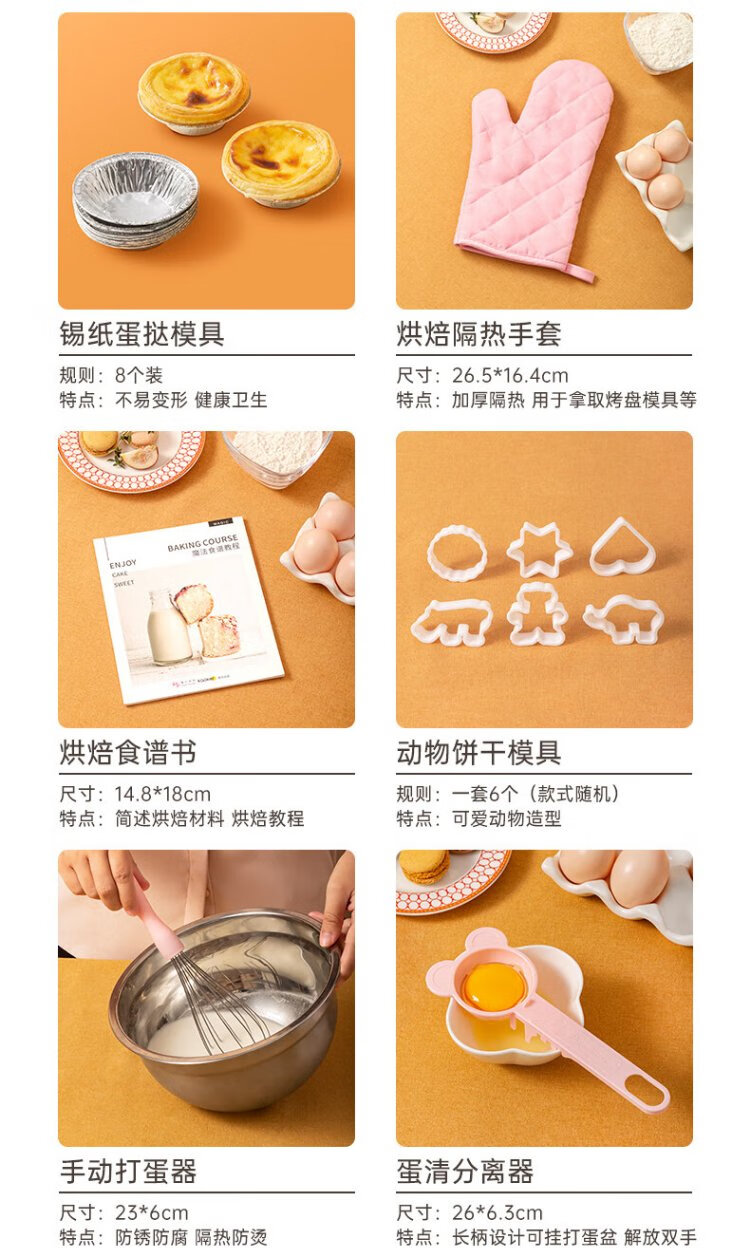 锡纸蛋挞模具

规则：8个装
特点：不易变形 健康卫生

烘焙隔热手套

尺寸：26.5*16.4cm
特点：加厚隔热 用于拿取烤盘模具等

MAGIC
BAKING COURSE
魔法食谱教程
ENJOY
CAKE
SWEET

烘焙食谱书

尺寸：14.8*18cm
特点：简述烘焙材料 烘焙教程

动物饼干模具

规则：一套6个（款式随机）
特点：可爱动物造型

手动打蛋器

尺寸：23*6cm
特点：防锈防腐 隔热防烫

蛋清分离器

尺寸：26*6.3cm
特点：长柄设计可挂打蛋盆 解放双手