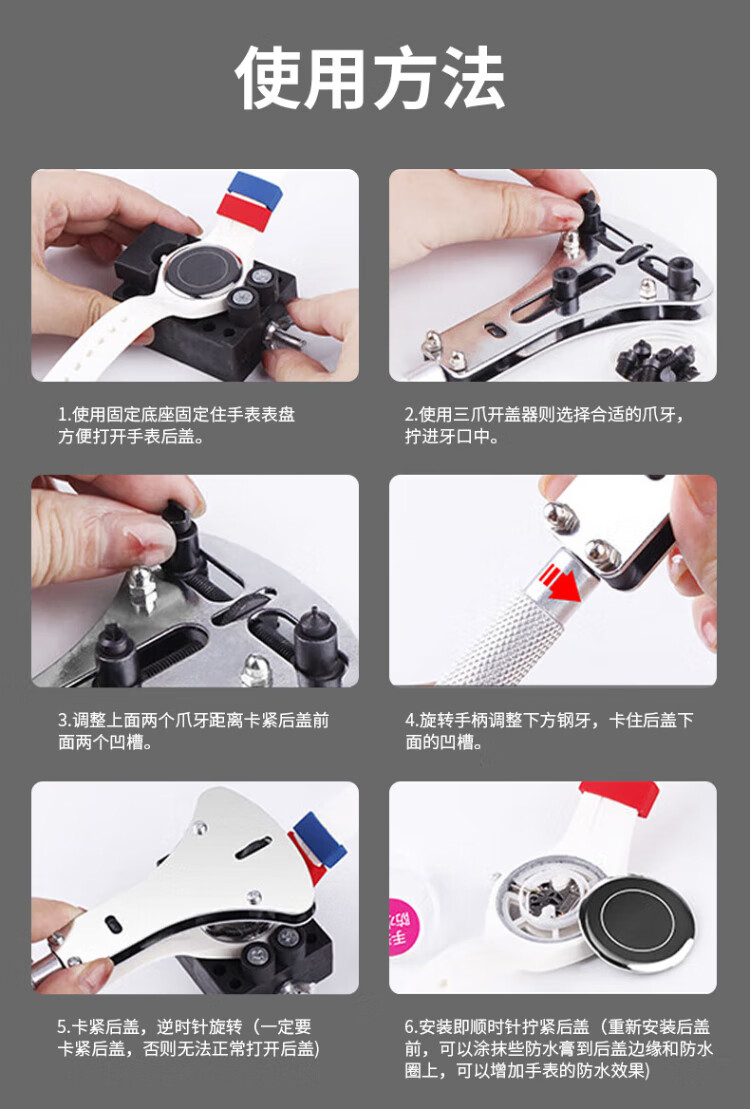 使用方法

1.使用固定底座固定住手表表盘方便打开手表后盖。

2.使用三爪开盖器则选择合适的爪牙，拧进牙口中。

3.调整上面两个爪牙距离卡紧后盖前面两个凹槽。

4.旋转手柄调整下方钢牙，卡住后盖下面的凹槽。

5.卡紧后盖，逆时针旋转（一定要卡紧后盖，否则无法正常打开后盖)

6.安装即顺时针拧紧后盖（重新安装后盖前，可以涂抹些防水膏到后盖边缘和防水圈上，可以增加手表的防水效果)