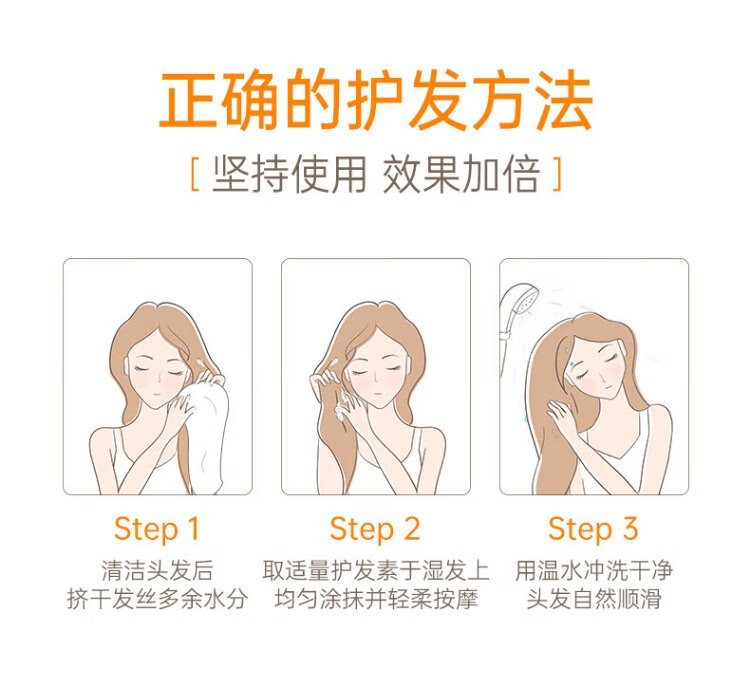 正确的护发方法

[ 坚持使用 效果加倍 ]

Step 1

清洁头发后
挤干发丝多余水分

Step 2

取适量护发素于湿发上
均匀涂抹并轻柔按摩

Step 3

用温水冲洗干净
头发自然顺滑