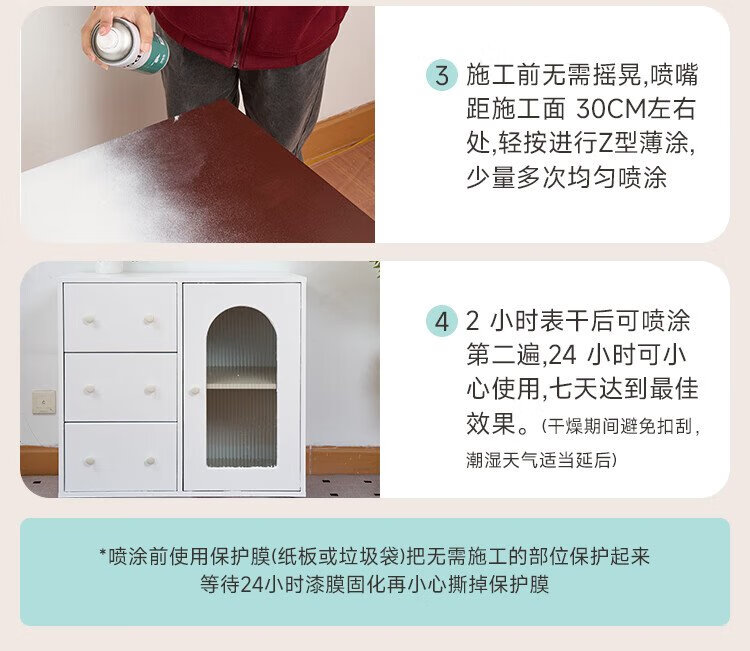 3 施工前无需摇晃,喷嘴距施工面 30CM左右处,轻按进行Z型薄涂,少量多次均匀喷涂

4 2 小时表干后可喷涂第二遍,24 小时可小心使用,七天达到最佳效果。(干燥期间避免扣刮,潮湿天气适当延后)

*喷涂前使用保护膜(纸板或垃圾袋)把无需施工的部位保护起来
等待24小时漆膜固化再小心撕掉保护膜