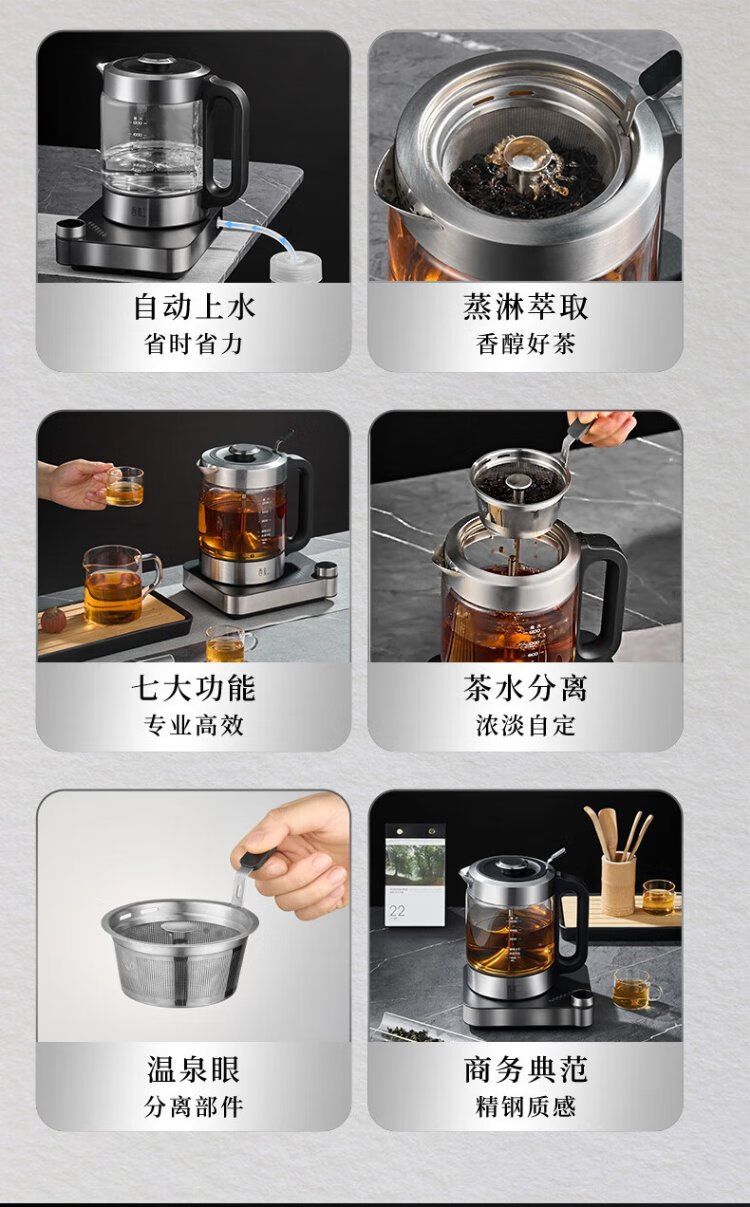 自动上水
省时省力

蒸淋萃取
香醇好茶

七大功能
专业高效

茶水分离
浓淡自定

温泉眼
分离部件

22

商务典范
精钢质感