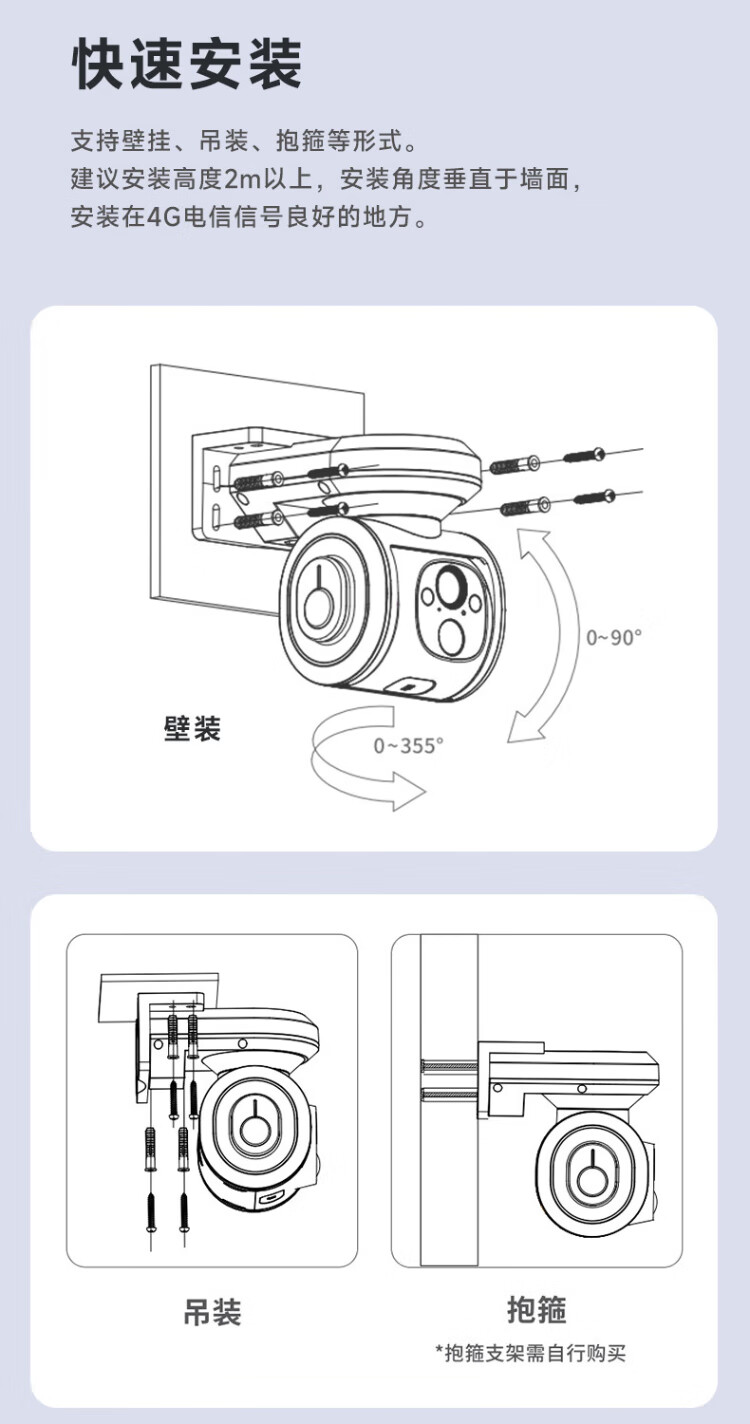 快速安装

支持壁挂、吊装、抱箍等形式。
建议安装高度2m以上，安装角度垂直于墙面，
安装在4G电信信号良好的地方。

0~90°

壁装

0~355°

吊装

抱箍

*抱箍支架需自行购买