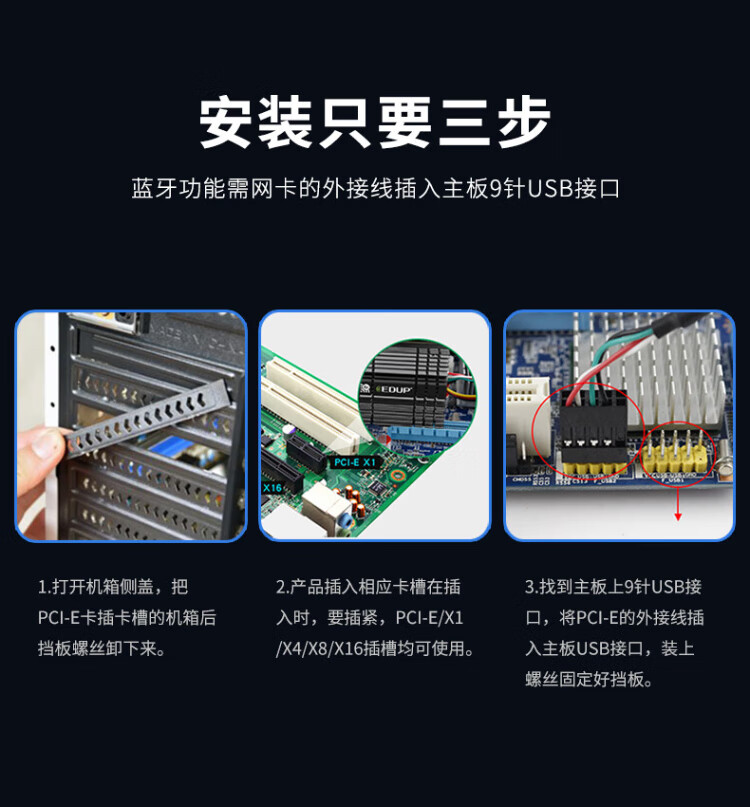 安装只要三步

蓝牙功能需网卡的外接线插入主板9针USB接口

EDUP

PCI-E X1

X16

1.打开机箱侧盖，把PCI-E卡插卡槽的机箱后挡板螺丝卸下来。

2.产品插入相应卡槽在插入时，要插紧，PCI-E/X1/X4/X8/X16插槽均可使用。

3.找到主板上9针USB接口，将PCI-E的外接线插入主板USB接口，装上螺丝固定好挡板。