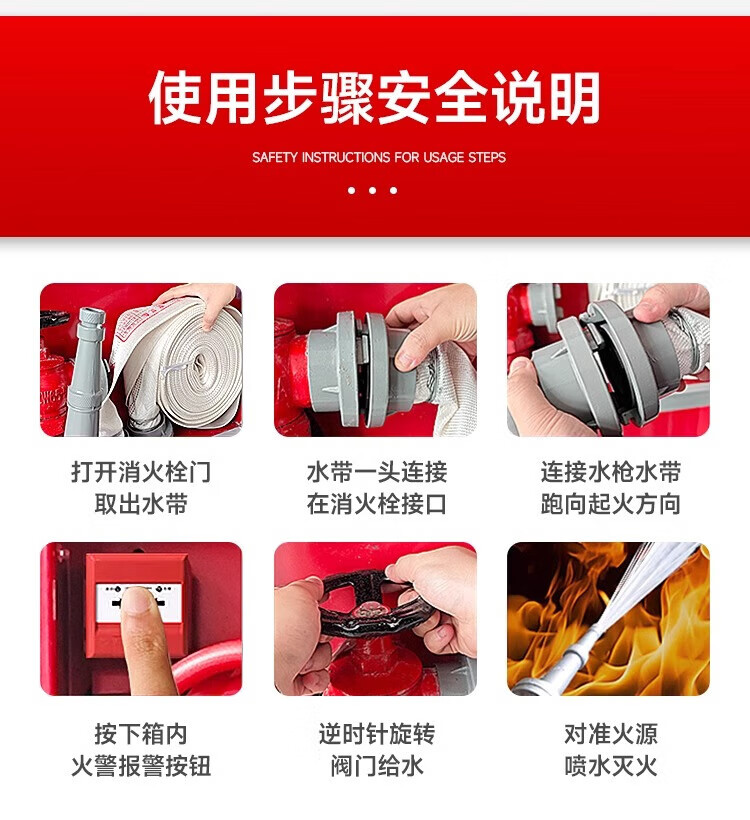 使用步骤安全说明

SAFETY INSTRUCTIONS FOR USAGE STEPS

打开消火栓门
取出水带

水带一头连接
在消火栓接口

连接水枪水带
跑向起火方向

按下箱内
火警报警按钮

逆时针旋转
阀门给水

对准火源
喷水灭火