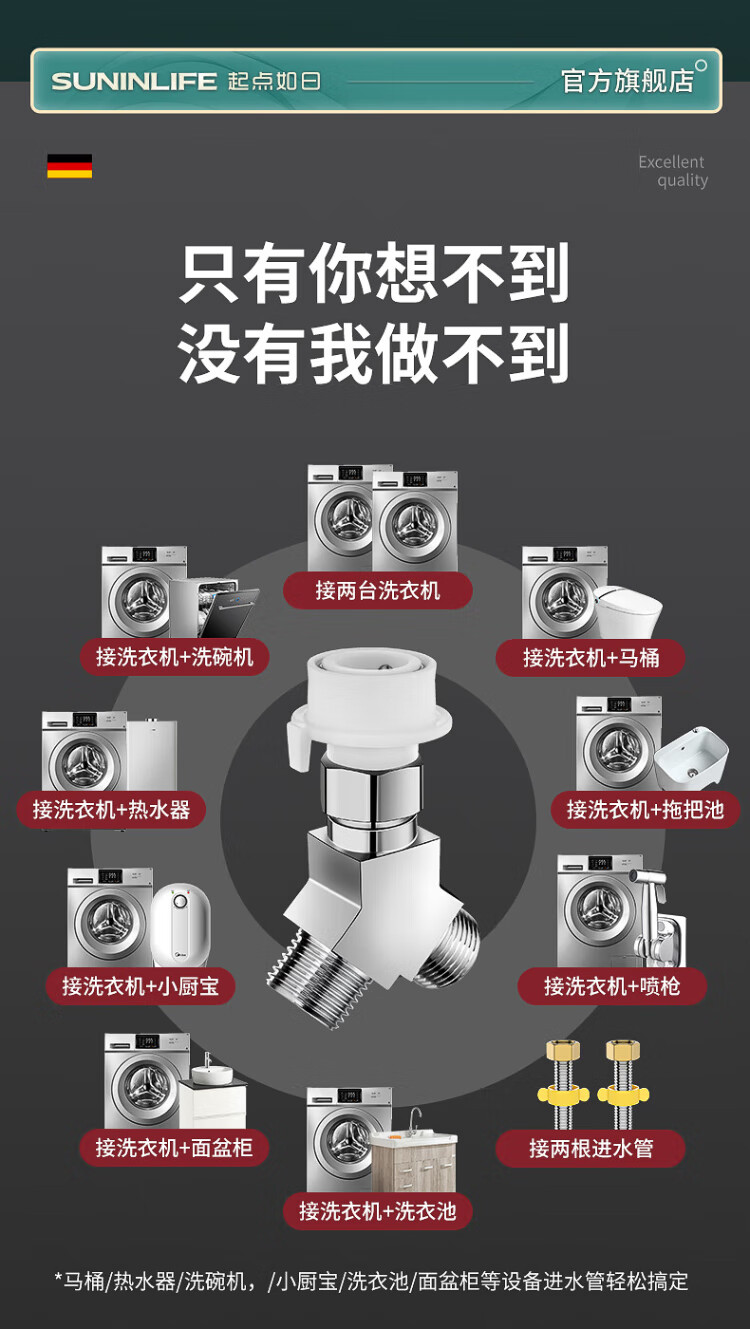 SUNINLIFE 起点如日 官方旗舰店

Excellent quality

只有你想不到
没有我做不到

接两台洗衣机

接洗衣机+洗碗机

接洗衣机+马桶

接洗衣机+热水器

接洗衣机+拖把池

接洗衣机+小厨宝

接洗衣机+喷枪

接洗衣机+面盆柜

接两根进水管

接洗衣机+洗衣池

*马桶/热水器/洗碗机，/小厨宝/洗衣池/面盆柜等设备进水管轻松搞定