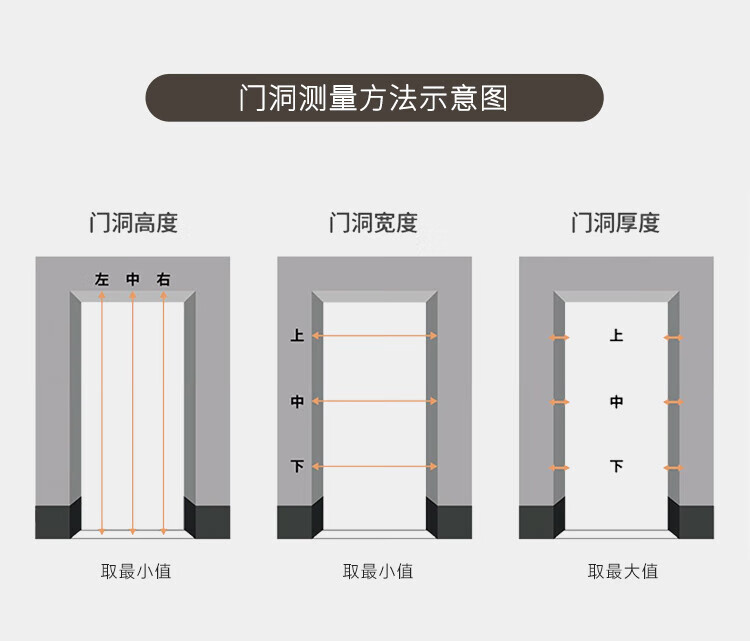 门洞测量方法示意图

门洞高度

左 中 右

取最小值

门洞宽度

上

中

下

取最小值

门洞厚度

上

中

下

取最大值