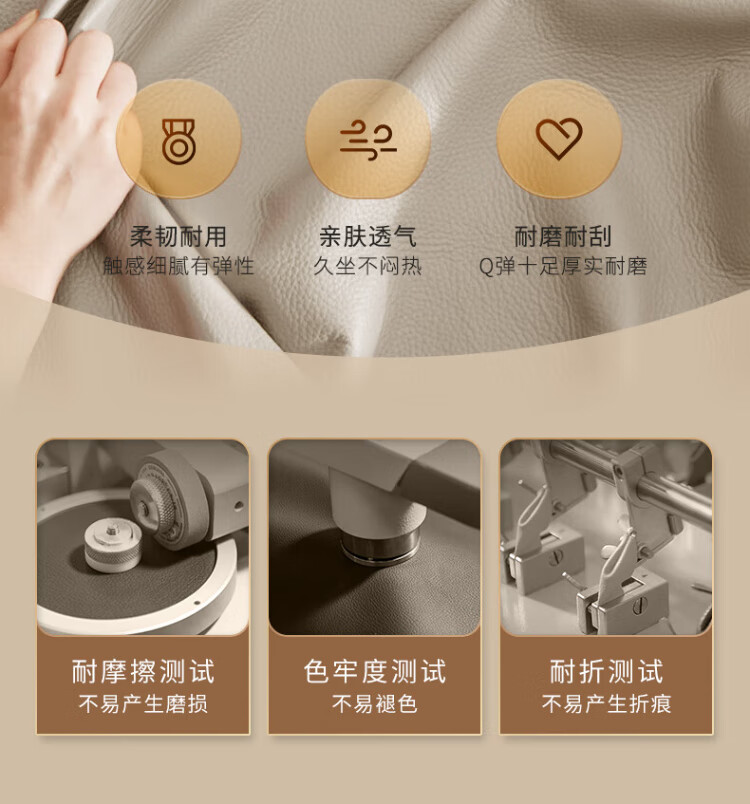 柔韧耐用
触感细腻有弹性

亲肤透气
久坐不闷热

耐磨耐刮
Q弹十足厚实耐磨

耐摩擦测试
不易产生磨损

色牢度测试
不易褪色

耐折测试
不易产生折痕