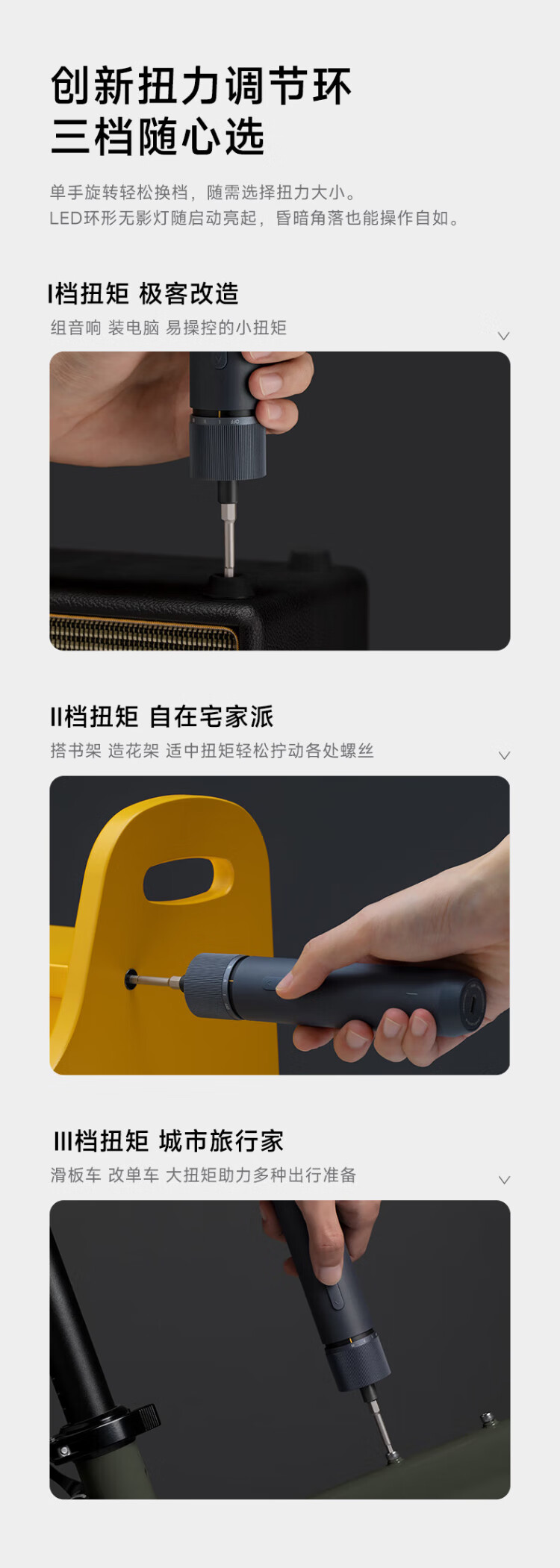 创新扭力调节环
三档随心选

单手旋转轻松换档，随需选择扭力大小。
LED环形无影灯随启动亮起，昏暗角落也能操作自如。

I档扭矩 极客改造
组音响 装电脑 易操控的小扭矩

II档扭矩 自在宅家派
搭书架 造花架 适中扭矩轻松拧动各处螺丝

III档扭矩 城市旅行家
滑板车 改单车 大扭矩助力多种出行准备