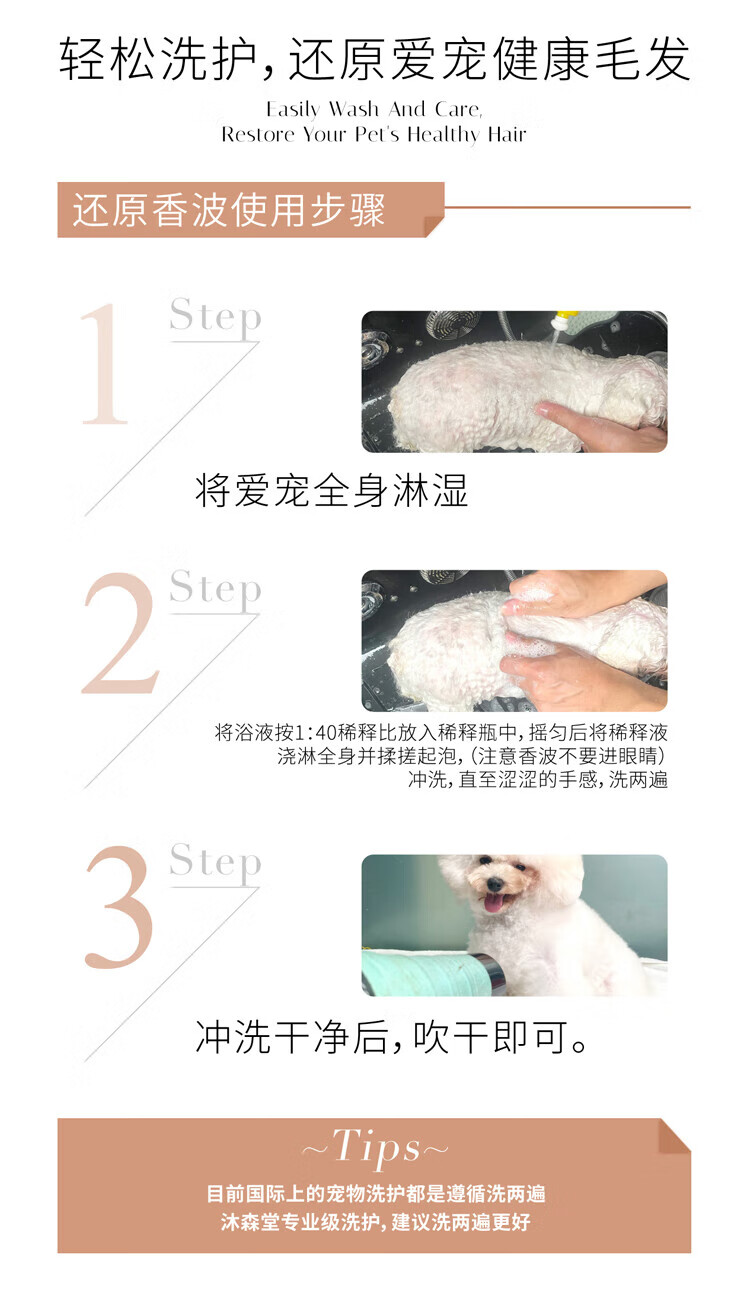 轻松洗护，还原爱宠健康毛发

Easily Wash And Care,
Restore Your Pet's Healthy Hair

还原香波使用步骤

1 Step

将爱宠全身淋湿

2 Step

将浴液按1:40稀释比放入稀释瓶中，摇匀后将稀释液浇淋全身并揉搓起泡，(注意香波不要进眼睛)冲洗，直至涩涩的手感，洗两遍

3 Step

冲洗干净后，吹干即可。

~Tips~

目前国际上的宠物洗护都是遵循洗两遍
沐森堂专业级洗护，建议洗两遍更好