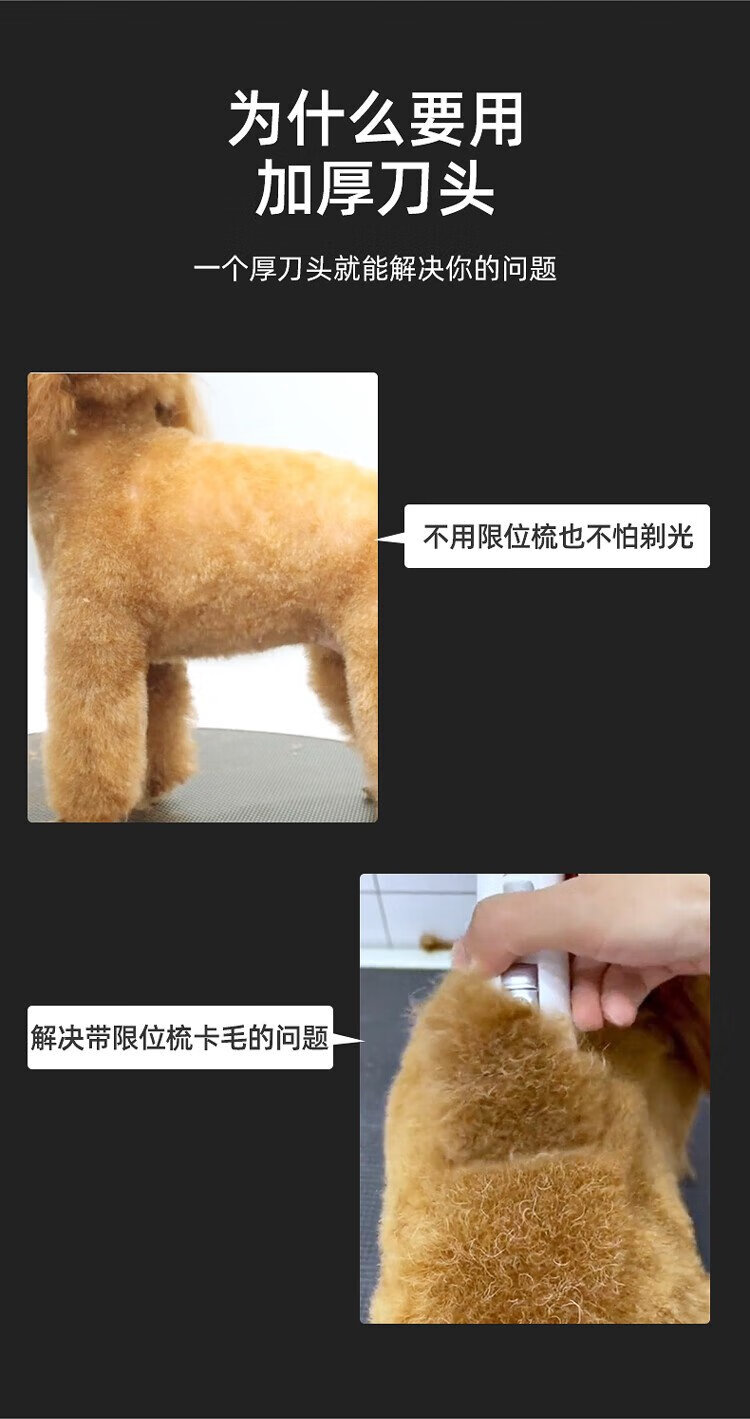 为什么要用
加厚刀头

一个厚刀头就能解决你的问题

不用限位梳也不怕剃光

解决带限位梳卡毛的问题