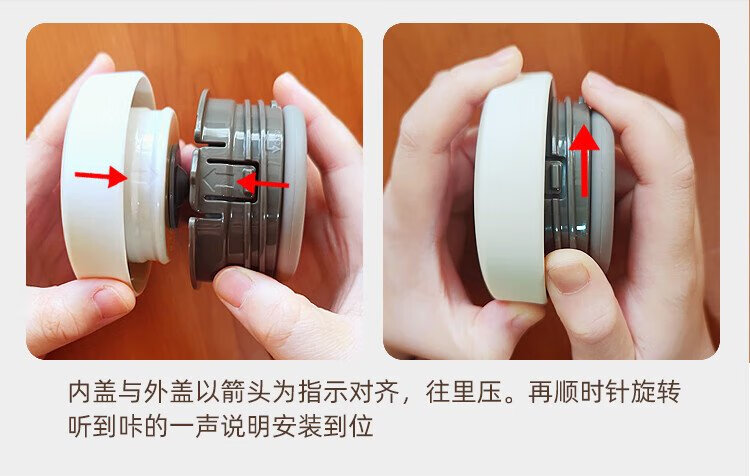 内盖与外盖以箭头为指示对齐，往里压。再顺时针旋转听到咔的一声说明安装到位