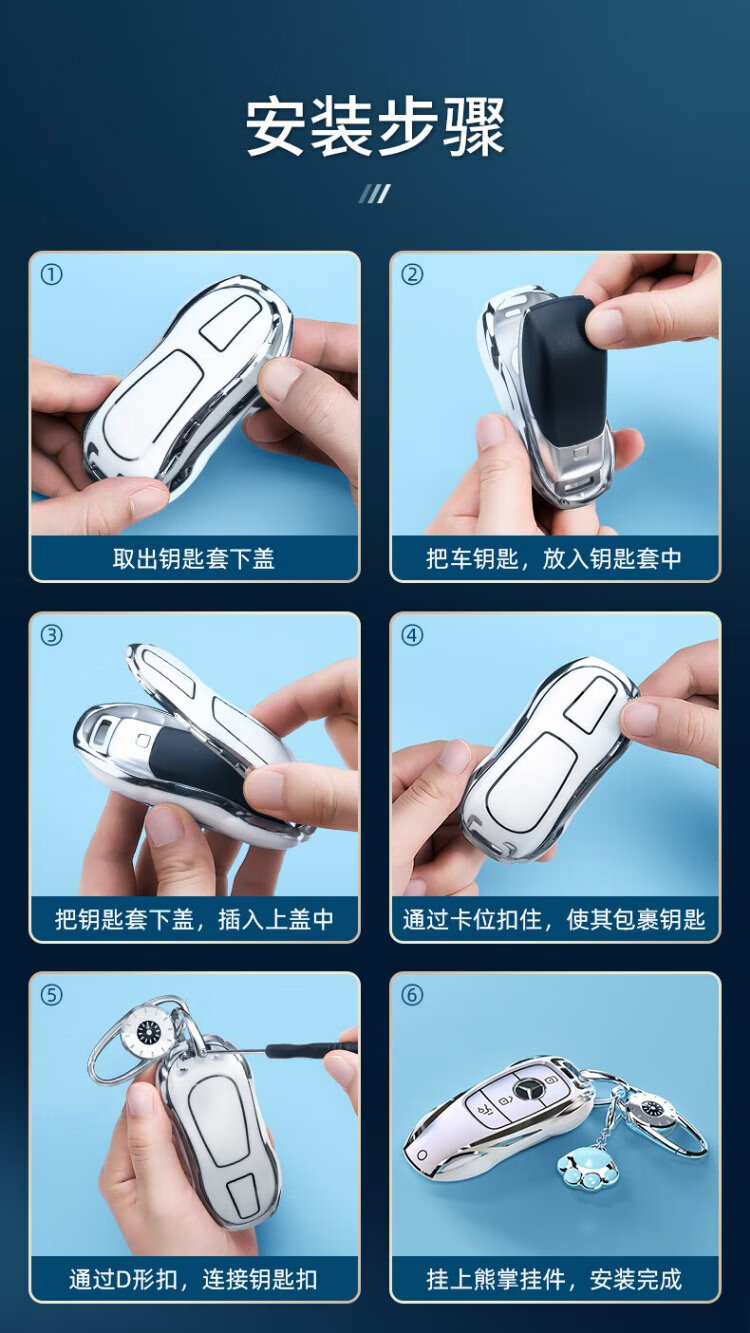 安装步骤

①
取出钥匙套下盖

②
把车钥匙，放入钥匙套中

③
把钥匙套下盖，插入上盖中

④
通过卡位扣住，使其包裹钥匙

⑤
通过D形扣，连接钥匙扣

⑥
挂上熊掌挂件，安装完成