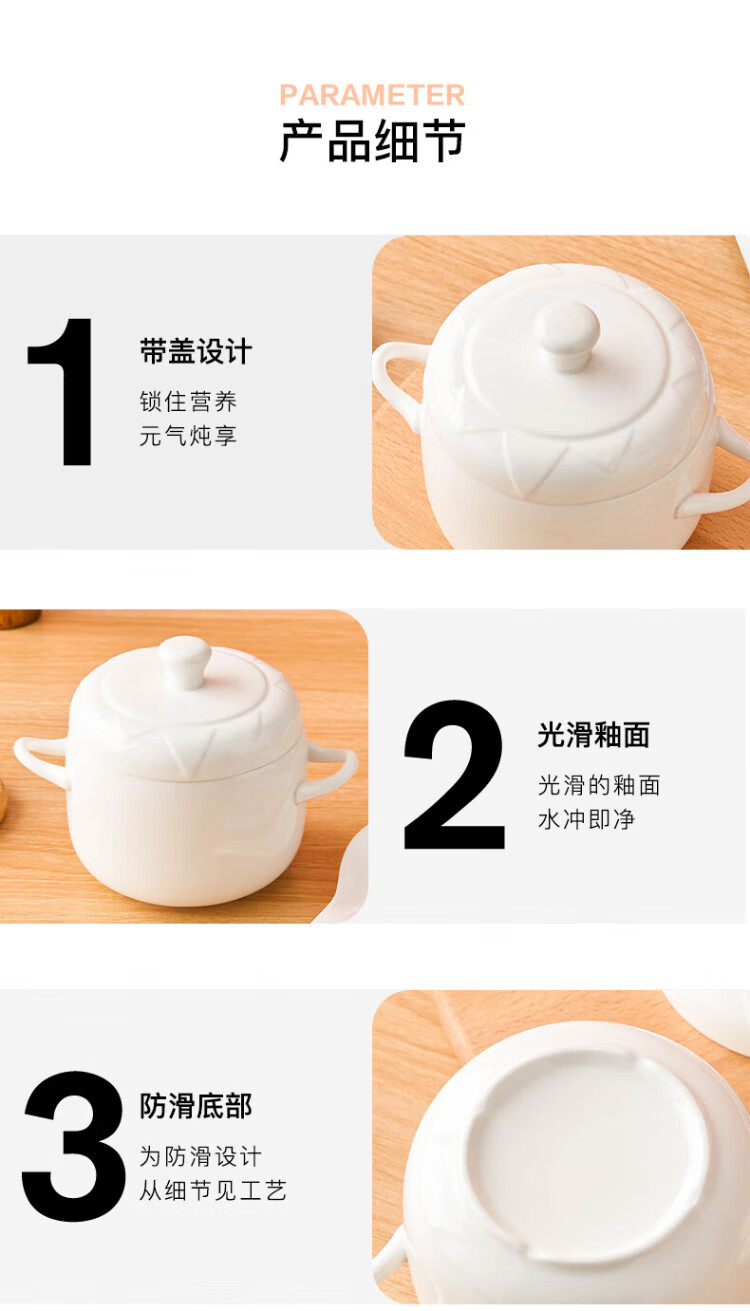 PARAMETER
产品细节

1
带盖设计
锁住营养
元气炖享

2
光滑釉面
光滑的釉面
水冲即净

3
防滑底部
为防滑设计
从细节见工艺