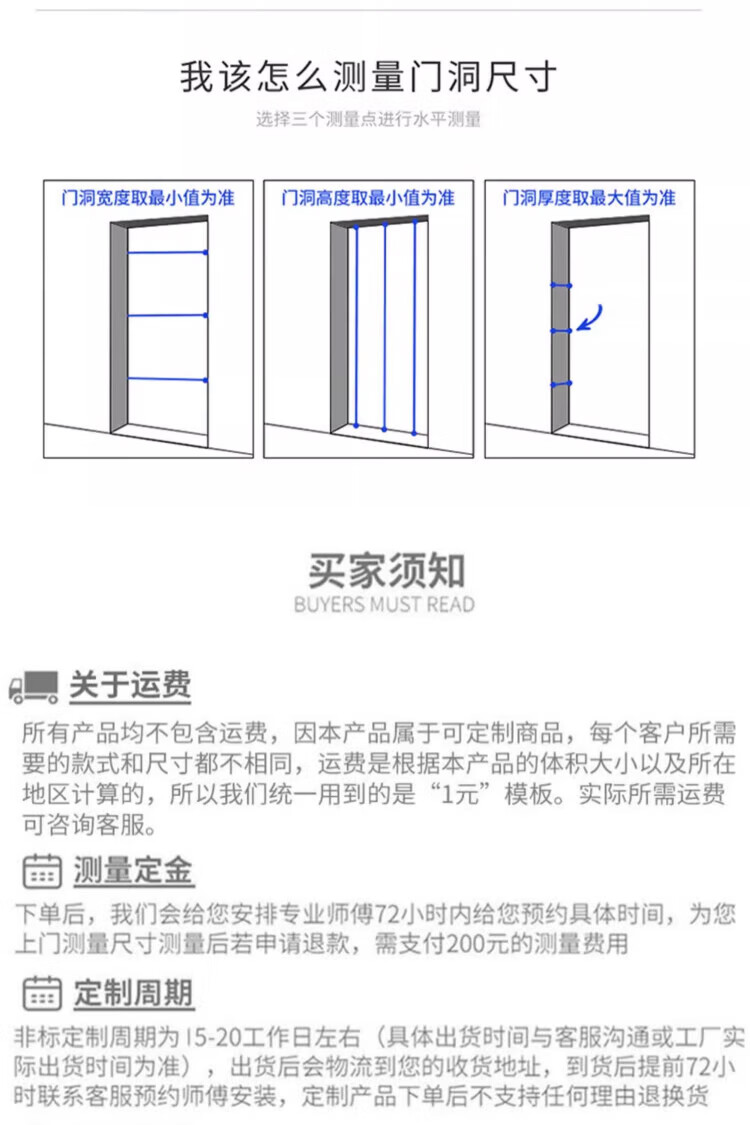 我该怎么测量门洞尺寸

选择三个测量点进行水平测量

门洞宽度取最小值为准

门洞高度取最小值为准

门洞厚度取最大值为准

买家须知
BUYERS MUST READ

关于运费

所有产品均不包含运费，因本产品属于可定制商品，每个客户所需要的款式和尺寸都不相同，运费是根据本产品的体积大小以及所在地区计算的，所以我们统一用到的是“1元”模板。实际所需运费可咨询客服。

测量定金

下单后，我们会给您安排专业师傅72小时内给您预约具体时间，为您上门测量尺寸测量后若申请退款，需支付200元的测量费用

定制周期

非标定制周期为15-20工作日左右（具体出货时间与客服沟通或工厂实际出货时间为准），出货后会物流到您的收货地址，到货后提前72小时联系客服预约师傅安装，定制产品下单后不支持任何理由退换货