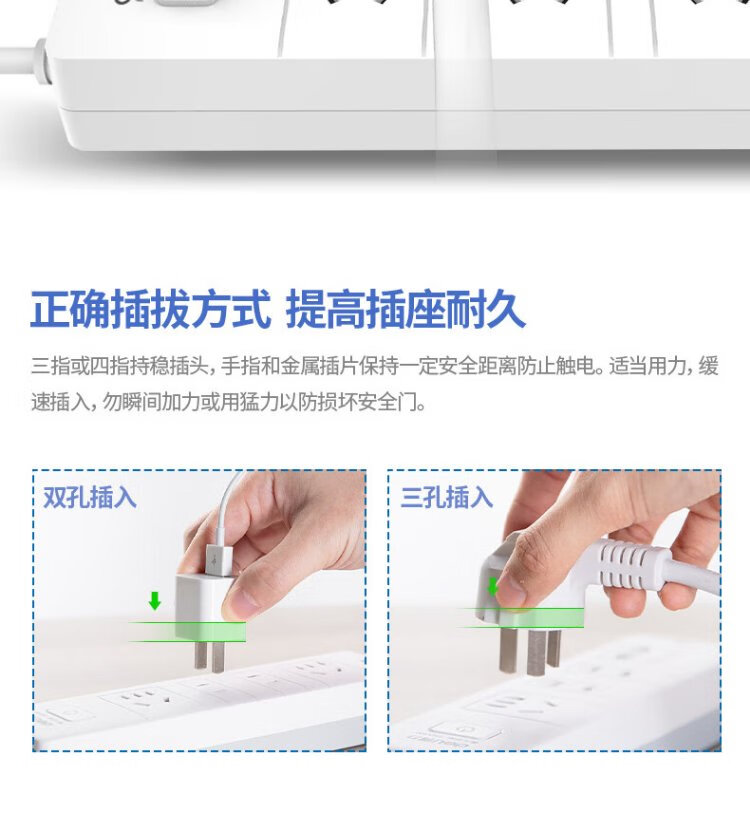 正确插拔方式 提高插座耐久

三指或四指持稳插头，手指和金属插片保持一定安全距离防止触电。适当用力，缓速插入，勿瞬间加力或用猛力以防损坏安全门。

双孔插入

三孔插入