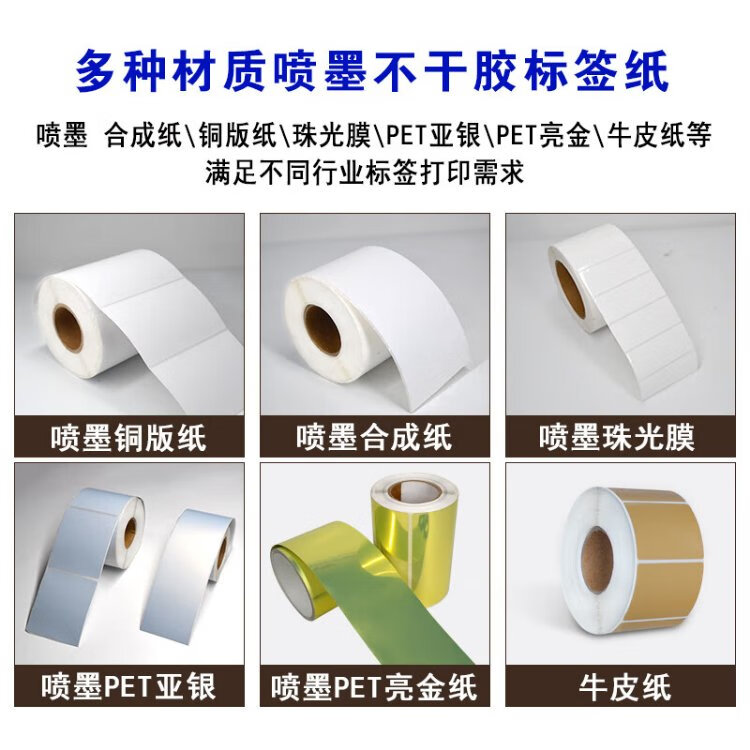 多种材质喷墨不干胶标签纸

喷墨 合成纸\铜版纸\珠光膜\PET亚银\PET亮金\牛皮纸等
满足不同行业标签打印需求

喷墨铜版纸

喷墨合成纸

喷墨珠光膜

喷墨PET亚银

喷墨PET亮金纸

牛皮纸