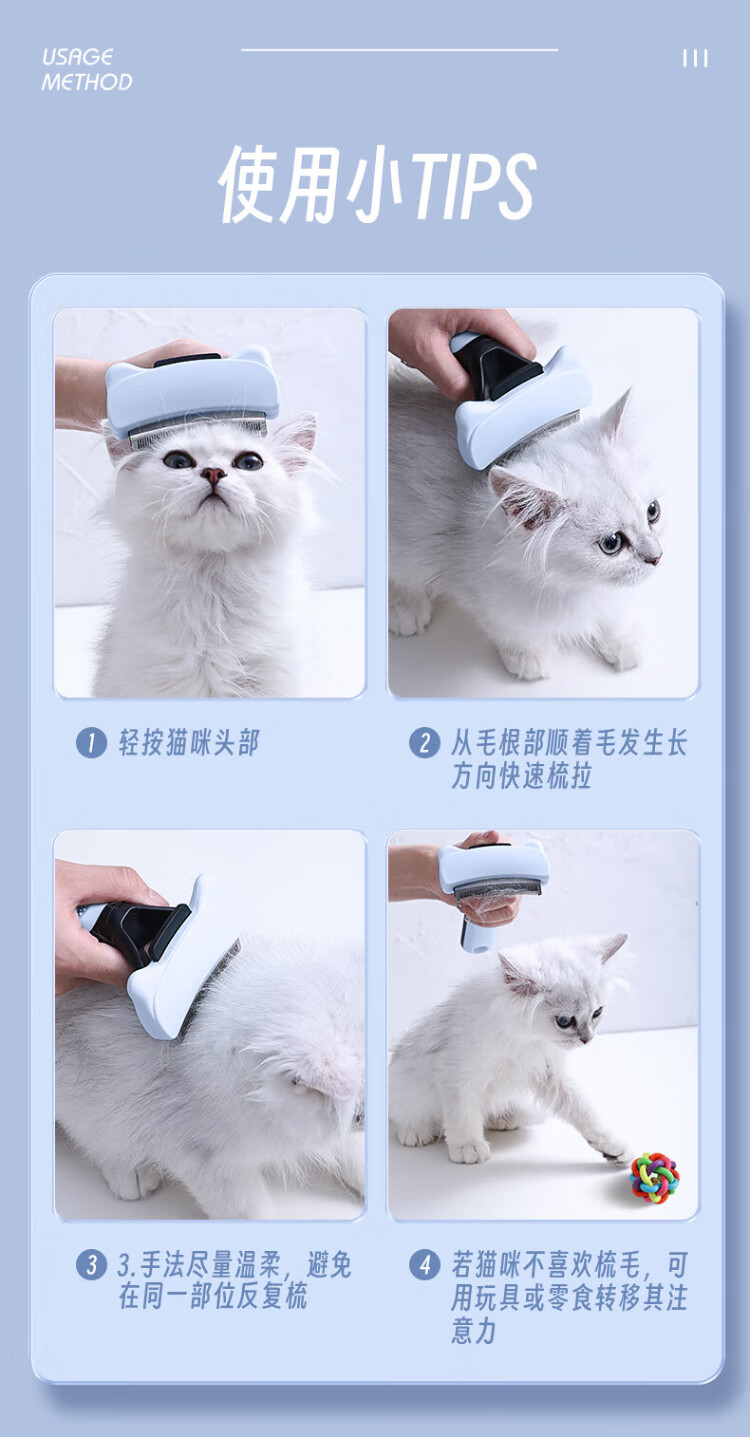 USAGE
METHOD

III

使用小TIPS

1 轻按猫咪头部

2 从毛根部顺着毛发生长方向快速梳拉

3 3.手法尽量温柔，避免在同一部位反复梳

4 若猫咪不喜欢梳毛，可用玩具或零食转移其注意力