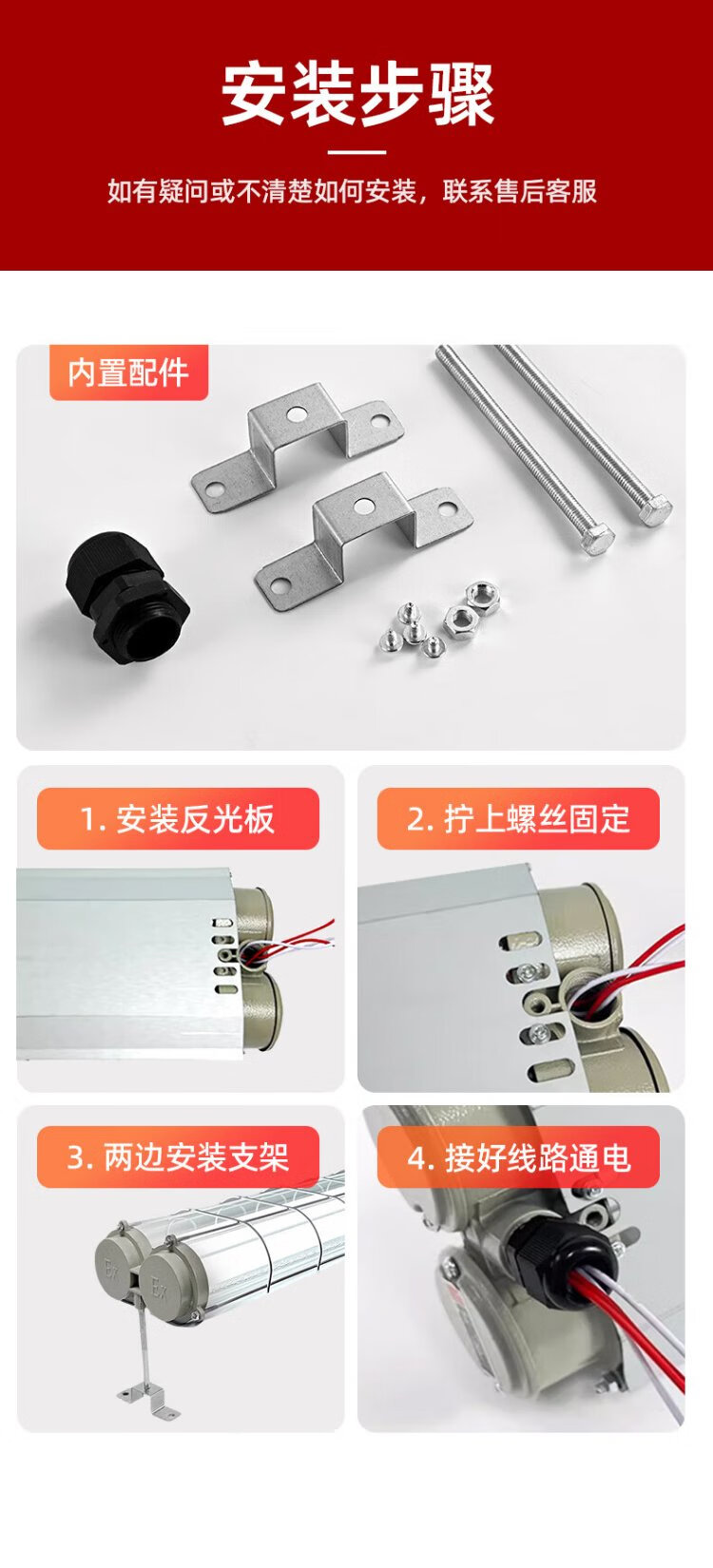 安装步骤

如有疑问或不清楚如何安装，联系售后客服

内置配件

1. 安装反光板

2. 拧上螺丝固定

3. 两边安装支架

Ex

Ex

4. 接好线路通电