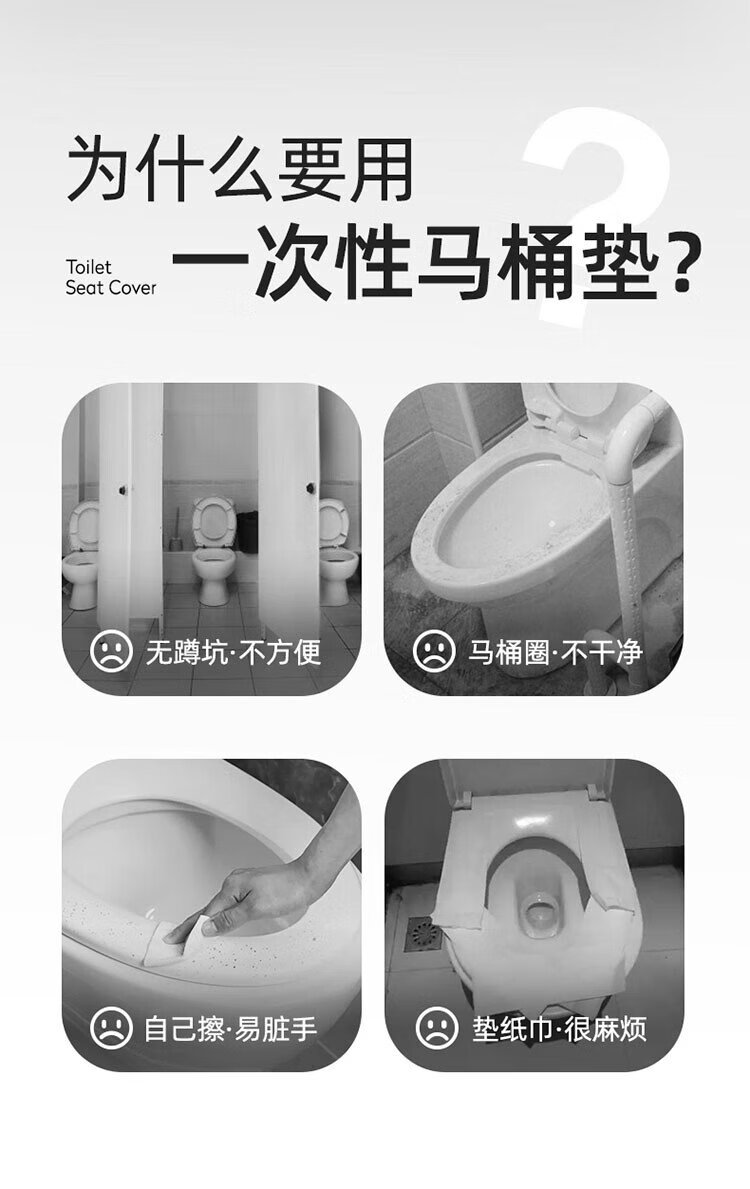 为什么要用

Toilet
Seat Cover

一次性马桶垫?

无蹲坑·不方便

马桶圈·不干净

自己擦·易脏手

垫纸巾·很麻烦