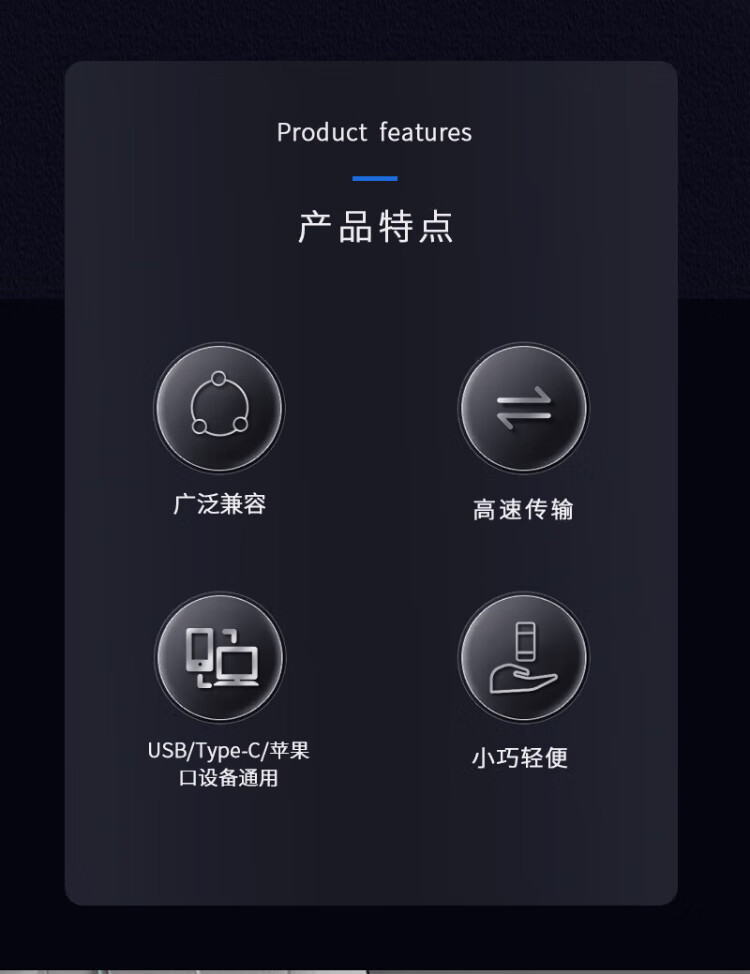 Product features

产品特点

广泛兼容

高速传输

USB/Type-C/苹果
口设备通用

小巧轻便