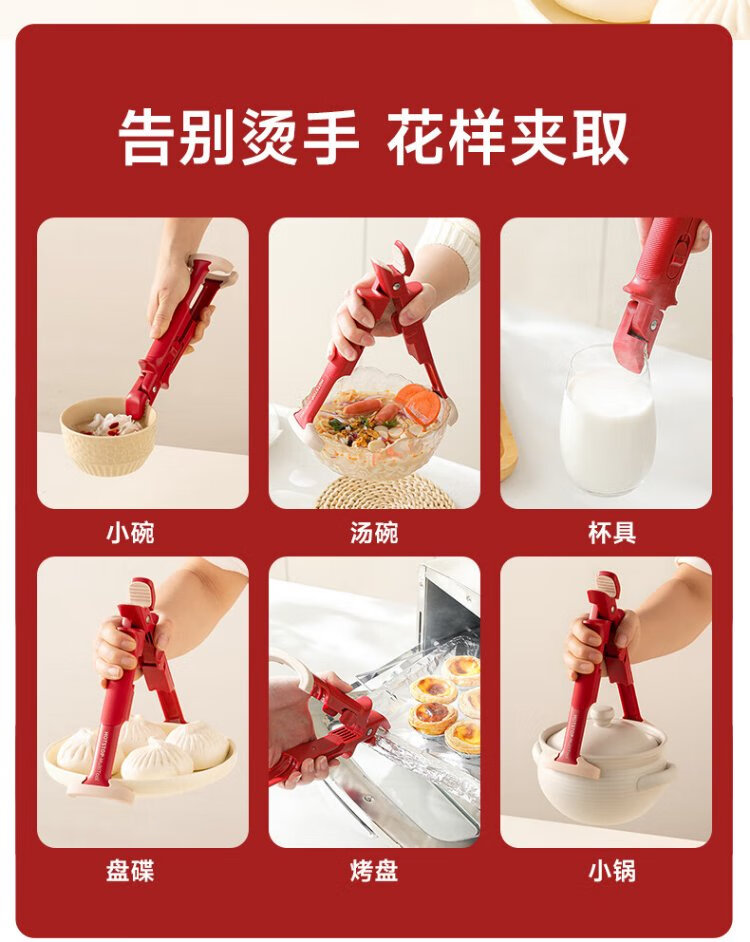 告别烫手 花样夹取

小碗

汤碗

杯具

盘碟

烤盘

小锅