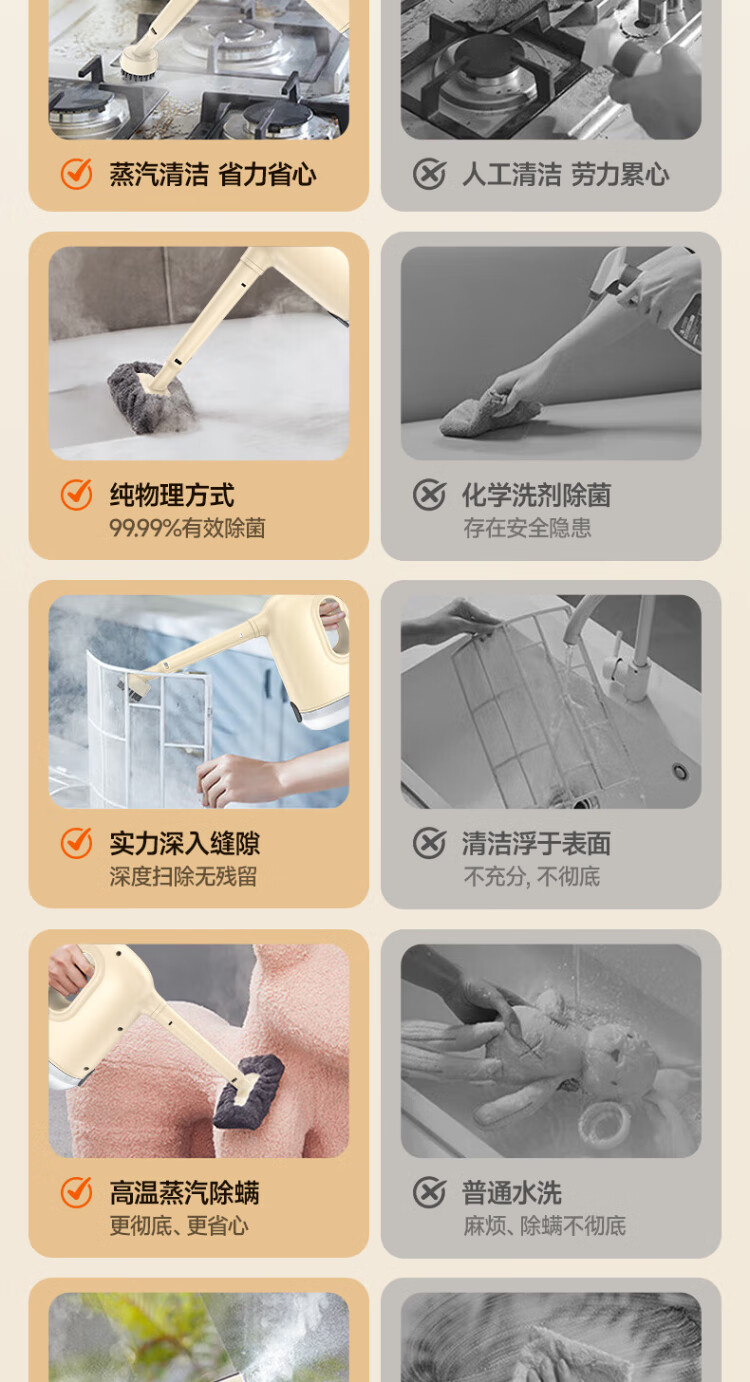 蒸汽清洁 省力省心

人工清洁 劳力累心

纯物理方式
99.99%有效除菌

化学洗剂除菌
存在安全隐患

实力深入缝隙
深度扫除无残留

清洁浮于表面
不充分, 不彻底

高温蒸汽除螨
更彻底、更省心

普通水洗
麻烦、除螨不彻底