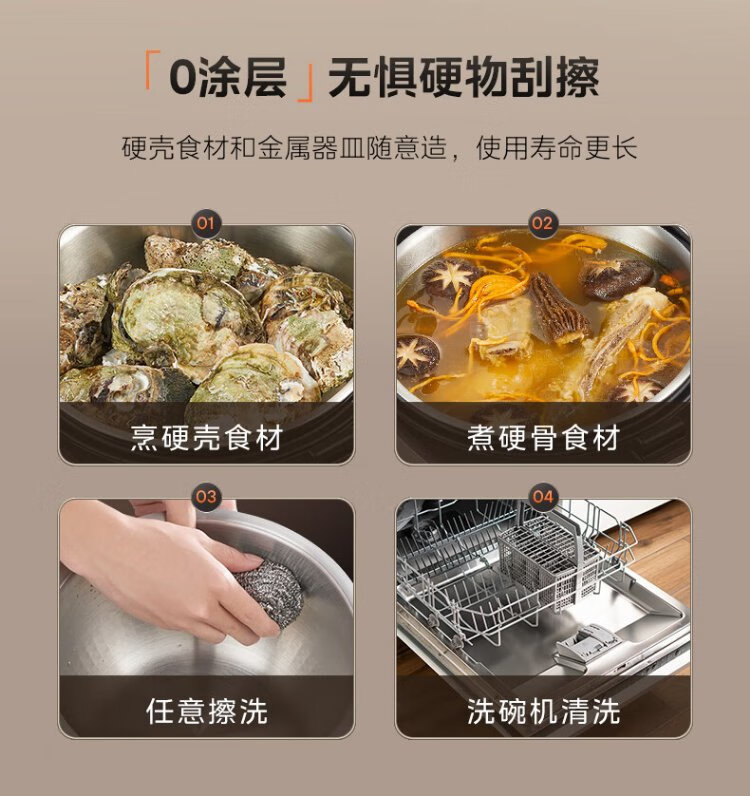 「0涂层」无惧硬物刮擦

硬壳食材和金属器皿随意造，使用寿命更长

01
烹硬壳食材

02
煮硬骨食材

03
任意擦洗

04
洗碗机清洗