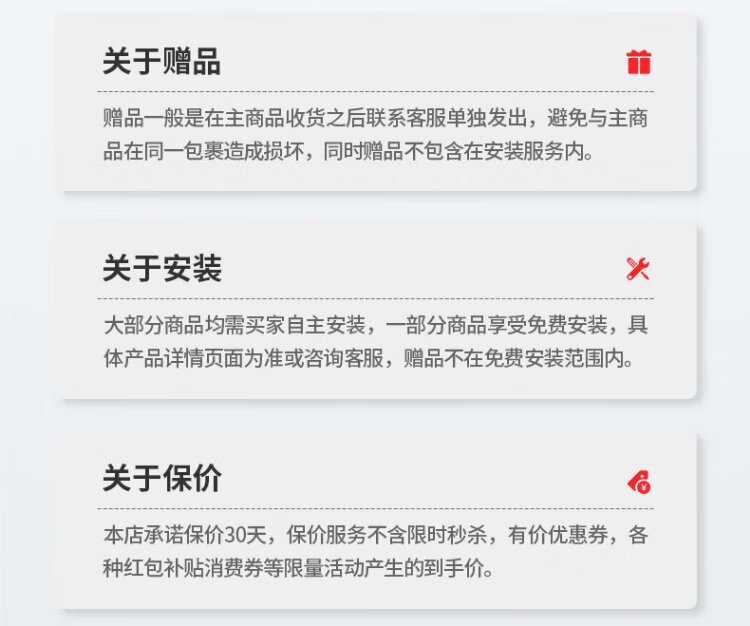 关于赠品

赠品一般是在主商品收货之后联系客服单独发出，避免与主商品在同一包裹造成损坏，同时赠品不包含在安装服务内。

关于安装

大部分商品均需买家自主安装，一部分商品享受免费安装，具体产品详情页面为准或咨询客服，赠品不在免费安装范围内。

关于保价

本店承诺保价30天，保价服务不含限时秒杀，有价优惠券，各种红包补贴消费券等限量活动产生的到手价。